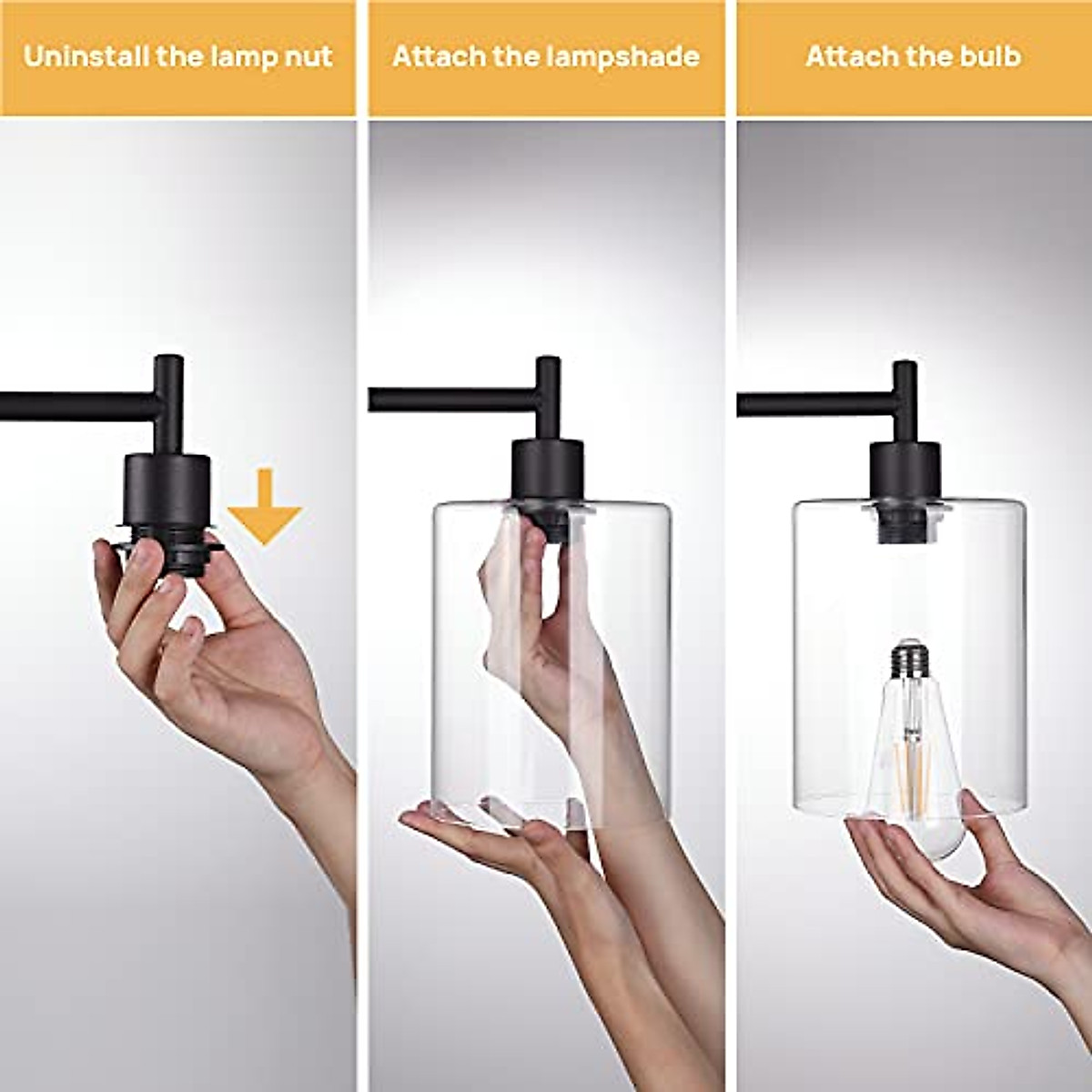 Uninstall the lamp nut

Attach the lampshade

Attach the bulb