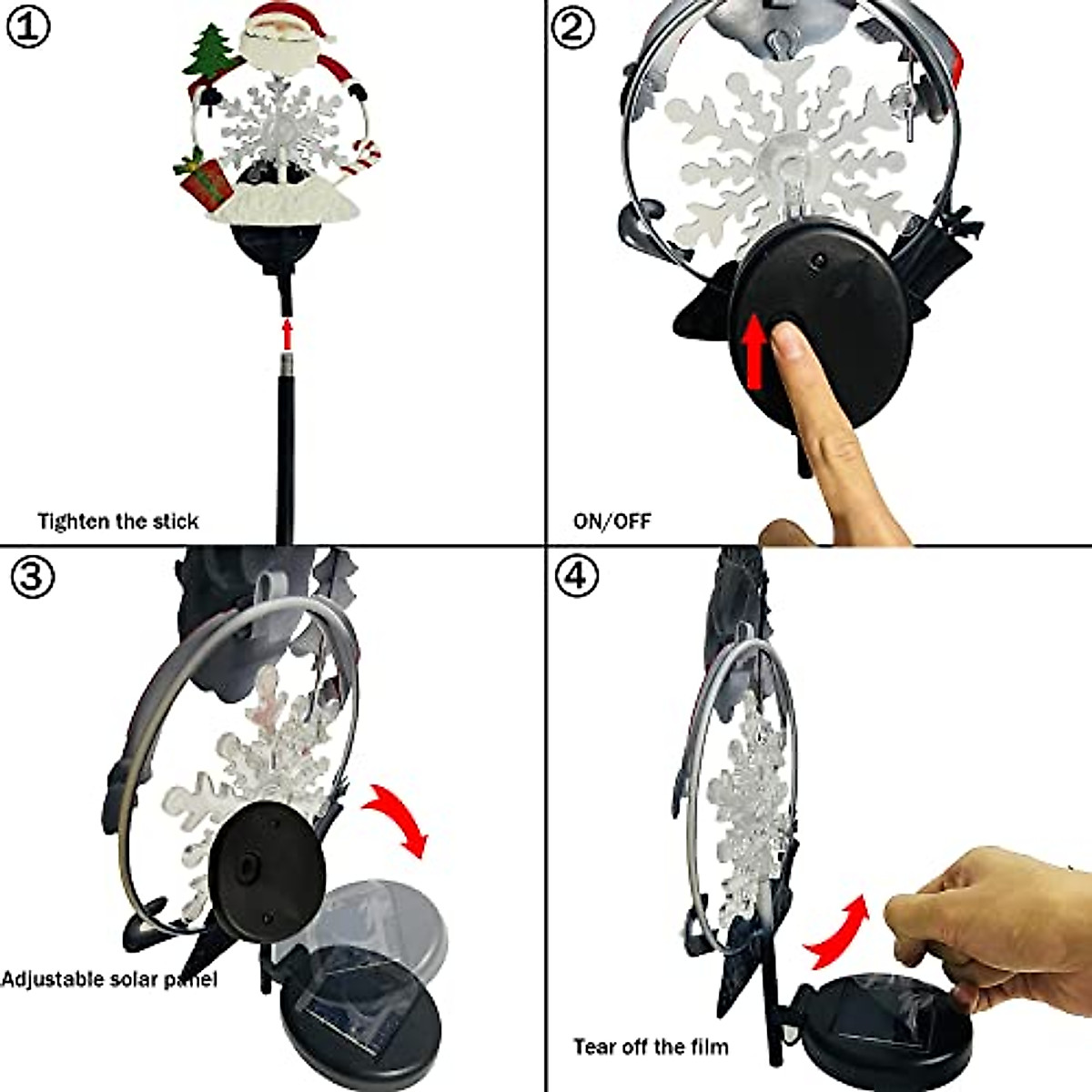 ①

Tighten the stick

②

ON/OFF

③

Adjustable solar panel

④

Tear off the film