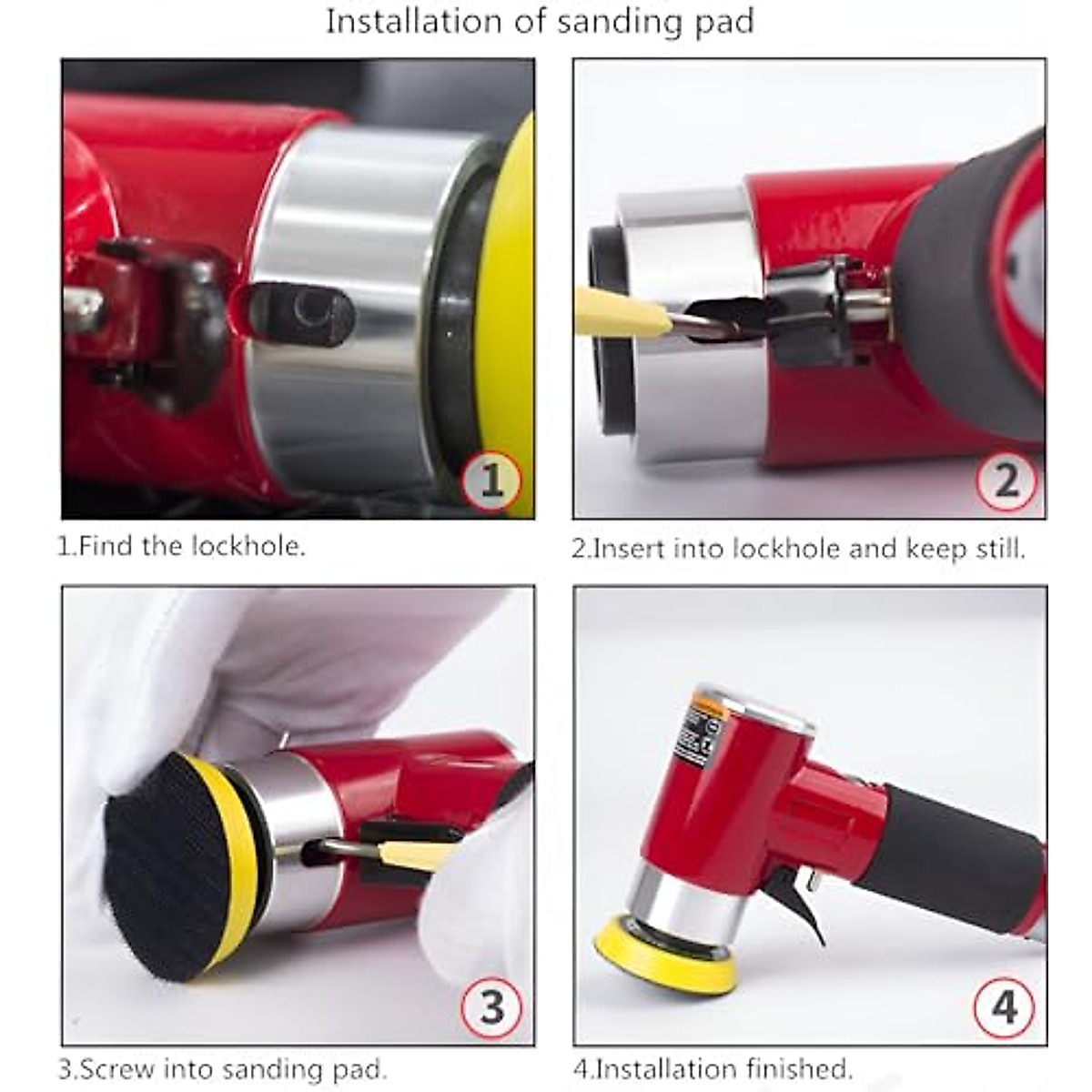 Installation of sanding pad

1

1.Find the lockhole.

2

2.Insert into lockhole and keep still.

3

3.Screw into sanding pad.

4

4.Installation finished.