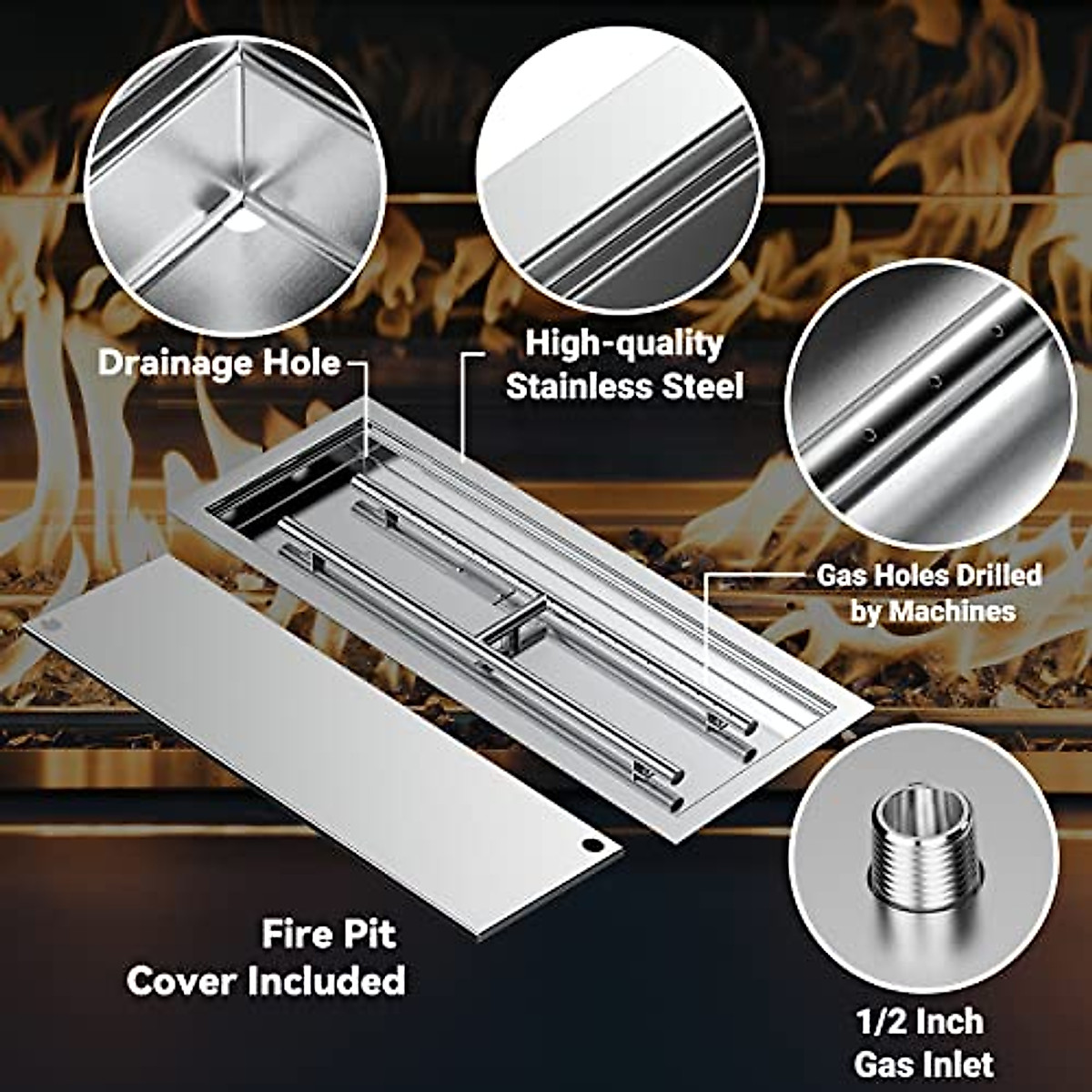 Drainage Hole

High-quality Stainless Steel

Gas Holes Drilled by Machines

Fire Pit Cover Included

1/2 Inch Gas Inlet