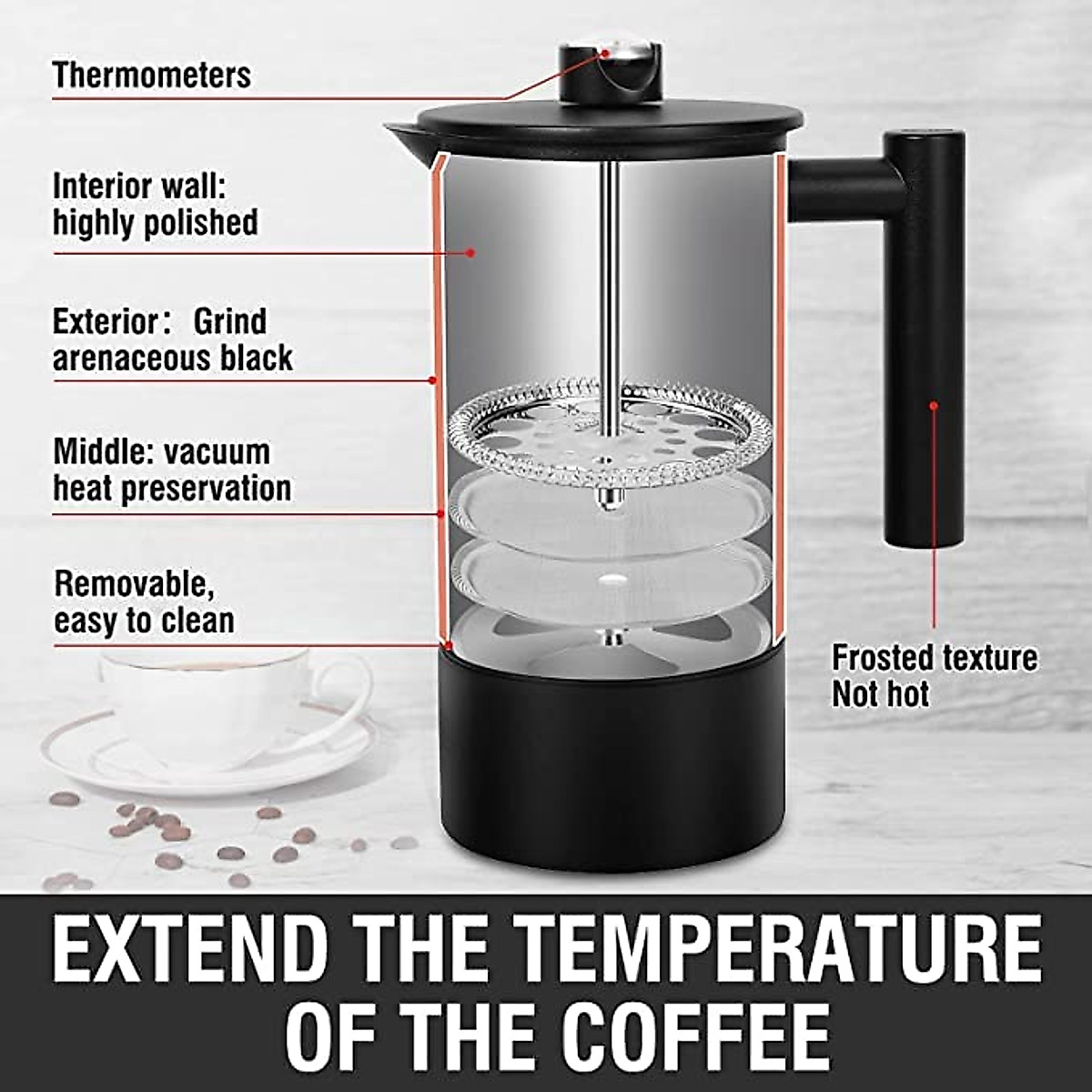 Thermometers

Interior wall: highly polished

Exterior： Grind arenaceous black

Middle: vacuum heat preservation

Removable, easy to clean

Frosted texture
Not hot

EXTEND THE TEMPERATURE OF THE COFFEE