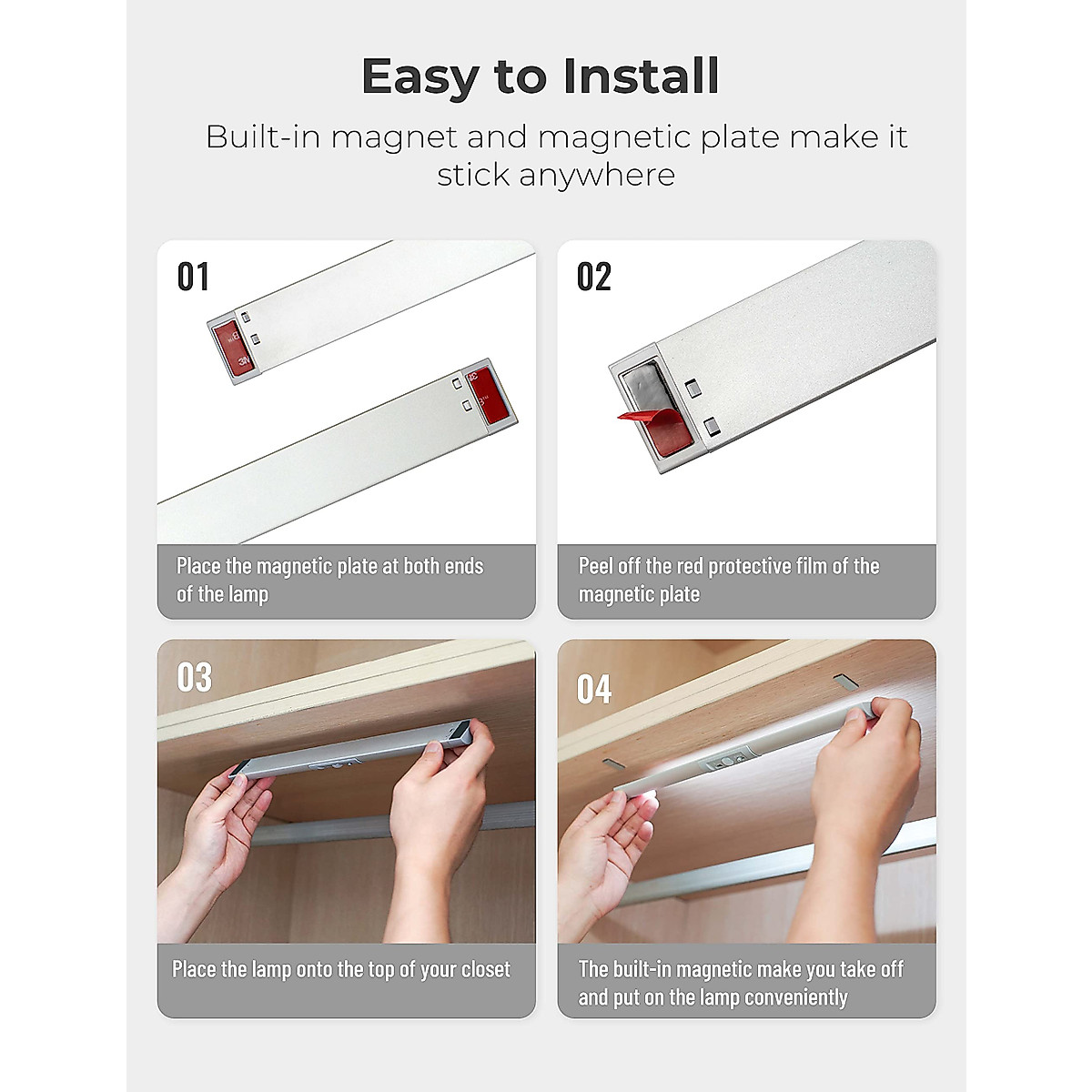 Easy to Install

Built-in magnet and magnetic plate make it stick anywhere

01

3M

3M

Place the magnetic plate at both ends of the lamp

02

Peel off the red protective film of the magnetic plate

03

Place the lamp onto the top of your closet

04

The built-in magnetic make you take off and put on the lamp conveniently