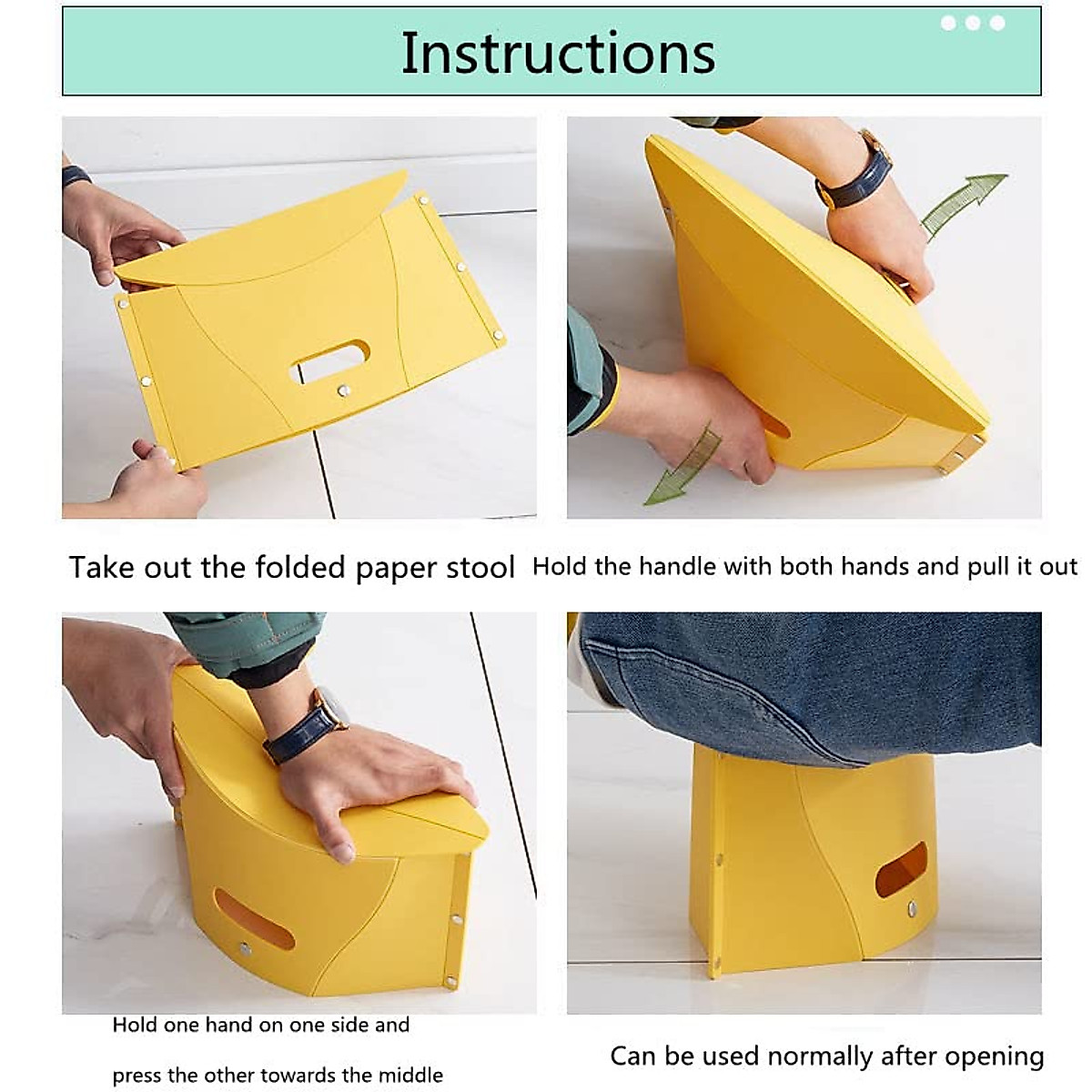 Instructions

Take out the folded paper stool

Hold the handle with both hands and pull it out

Hold one hand on one side and press the other towards the middle

Can be used normally after opening