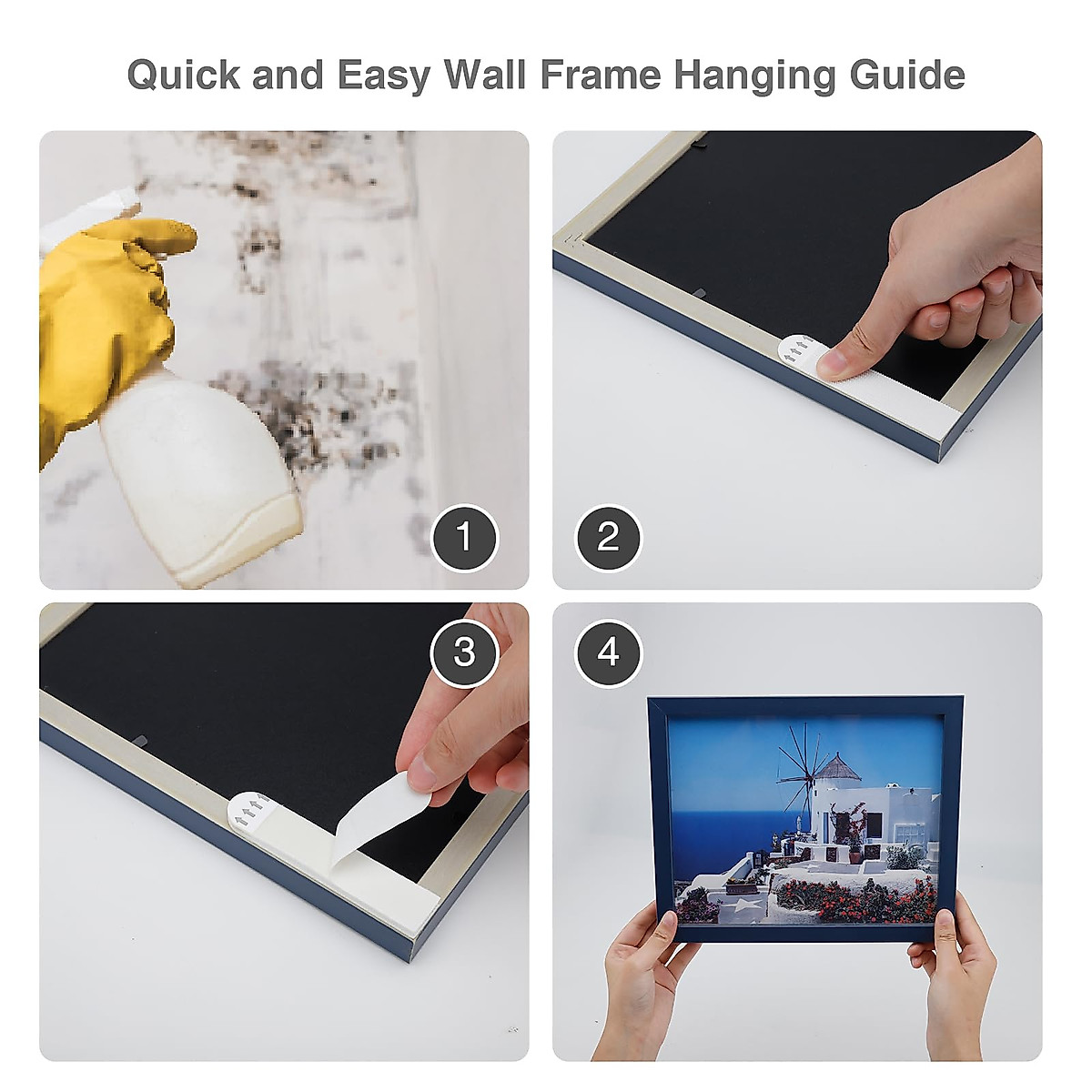 Quick and Easy Wall Frame Hanging Guide

1

2

3

4