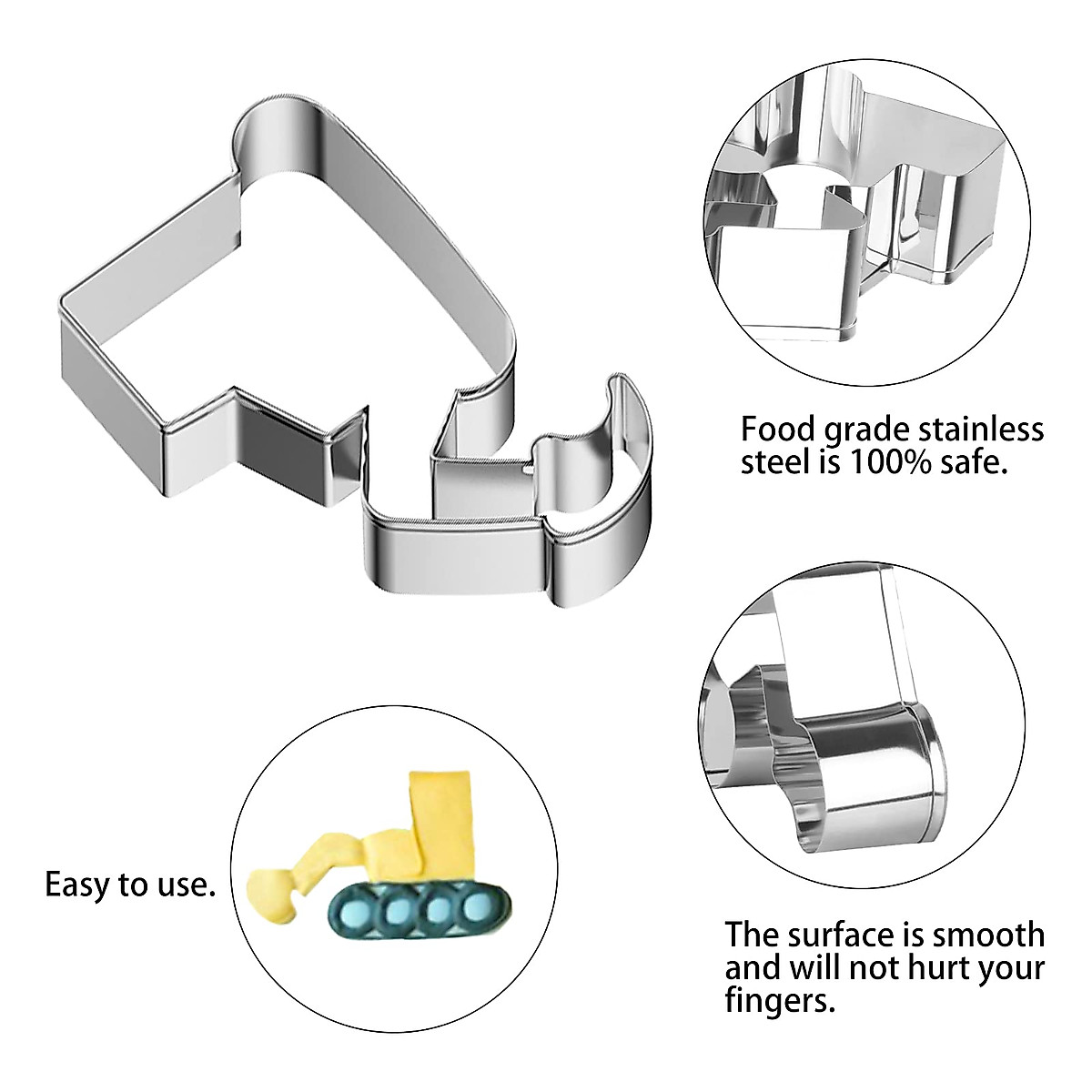 Food grade stainless steel is 100% safe.

Easy to use.

The surface is smooth and will not hurt your fingers.