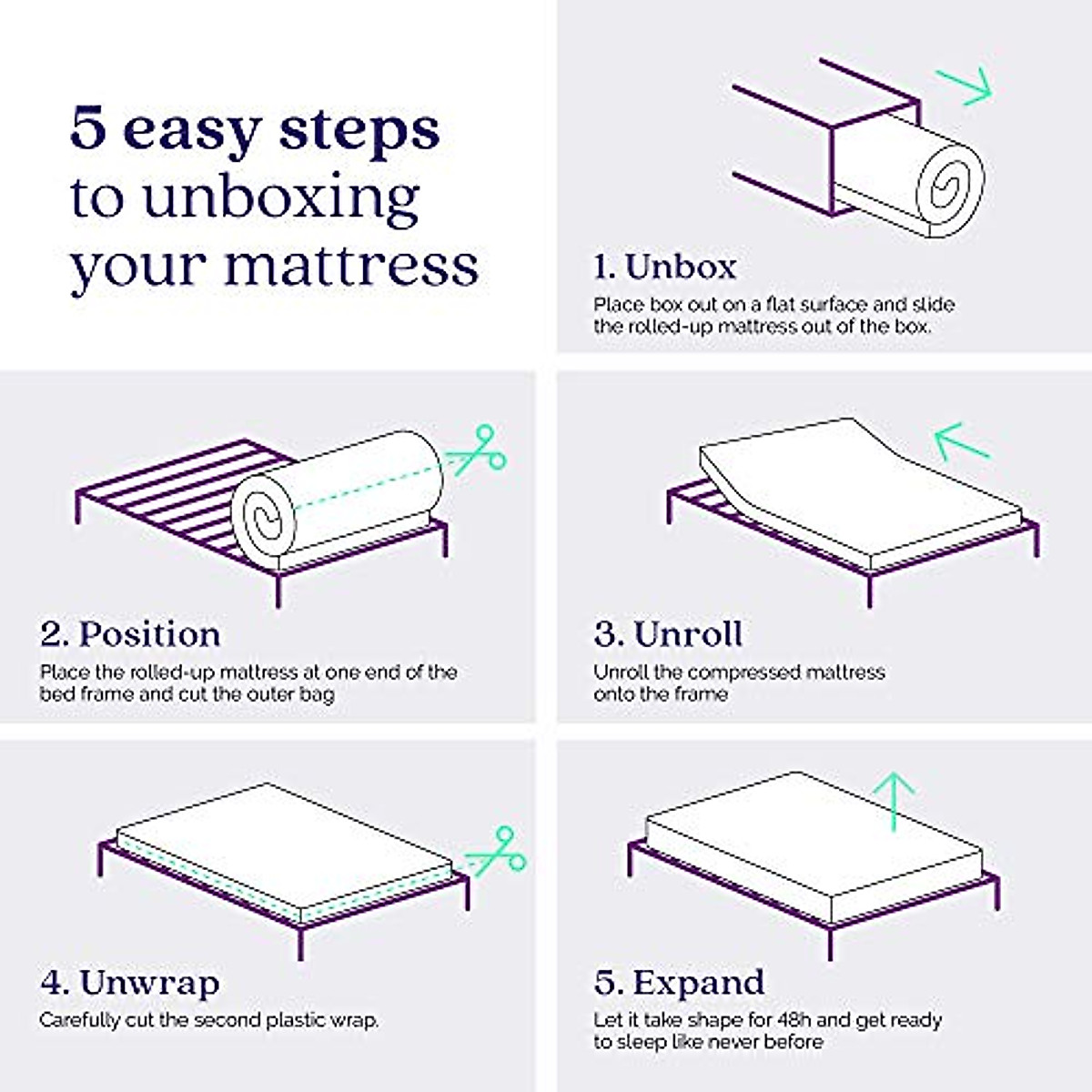 5 easy steps to unboxing your mattress

1. Unbox
Place box out on a flat surface and slide the rolled-up mattress out of the box.

2. Position
Place the rolled-up mattress at one end of the bed frame and cut the outer bag

3. Unroll
Unroll the compressed mattress onto the frame

4. Unwrap
Carefully cut the second plastic wrap.

5. Expand
Let it take shape for 48h and get ready to sleep like never before