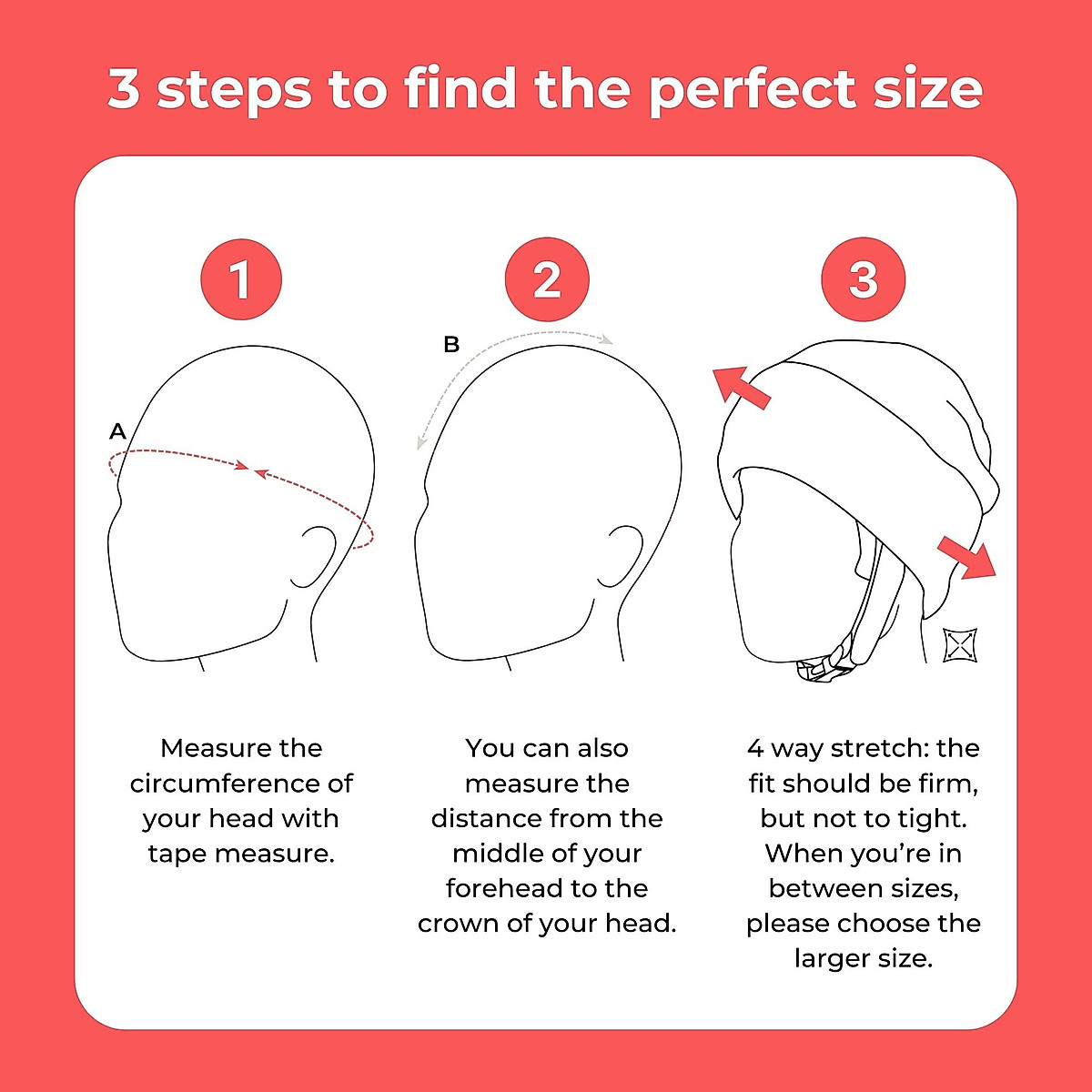 3 steps to find the perfect size

1

A

Measure the circumference of your head with tape measure.

2

B

You can also measure the distance from the middle of your forehead to the crown of your head.

3

4 way stretch: the fit should be firm, but not to tight. When you're in between sizes, please choose the larger size.