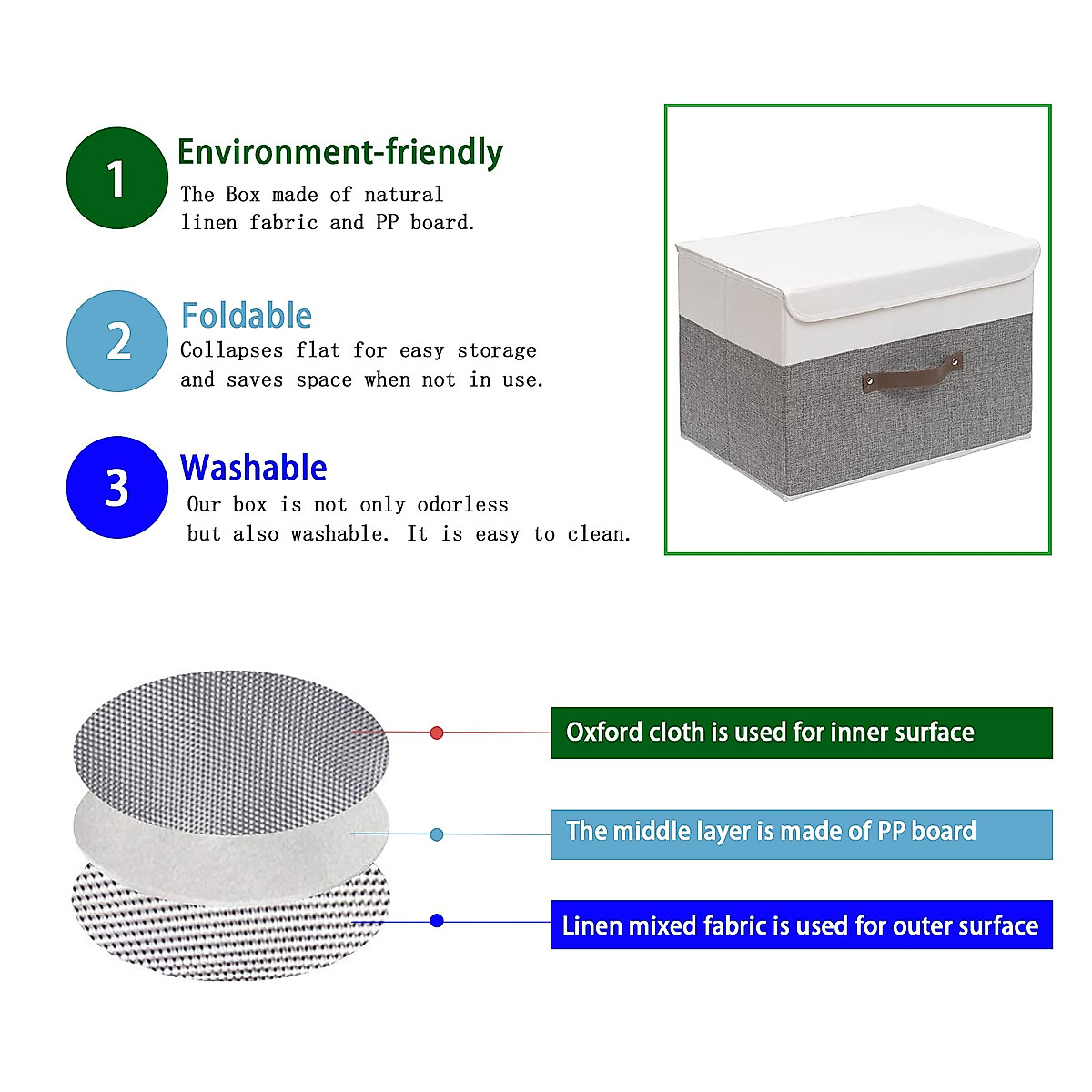 1
Environment-friendly
The Box made of natural linen fabric and PP board.

2
Foldable
Collapses flat for easy storage and saves space when not in use.

3
Washable
Our box is not only odorless but also washable. It is easy to clean.

Oxford cloth is used for inner surface

The middle layer is made of PP board

Linen mixed fabric is used for outer surface