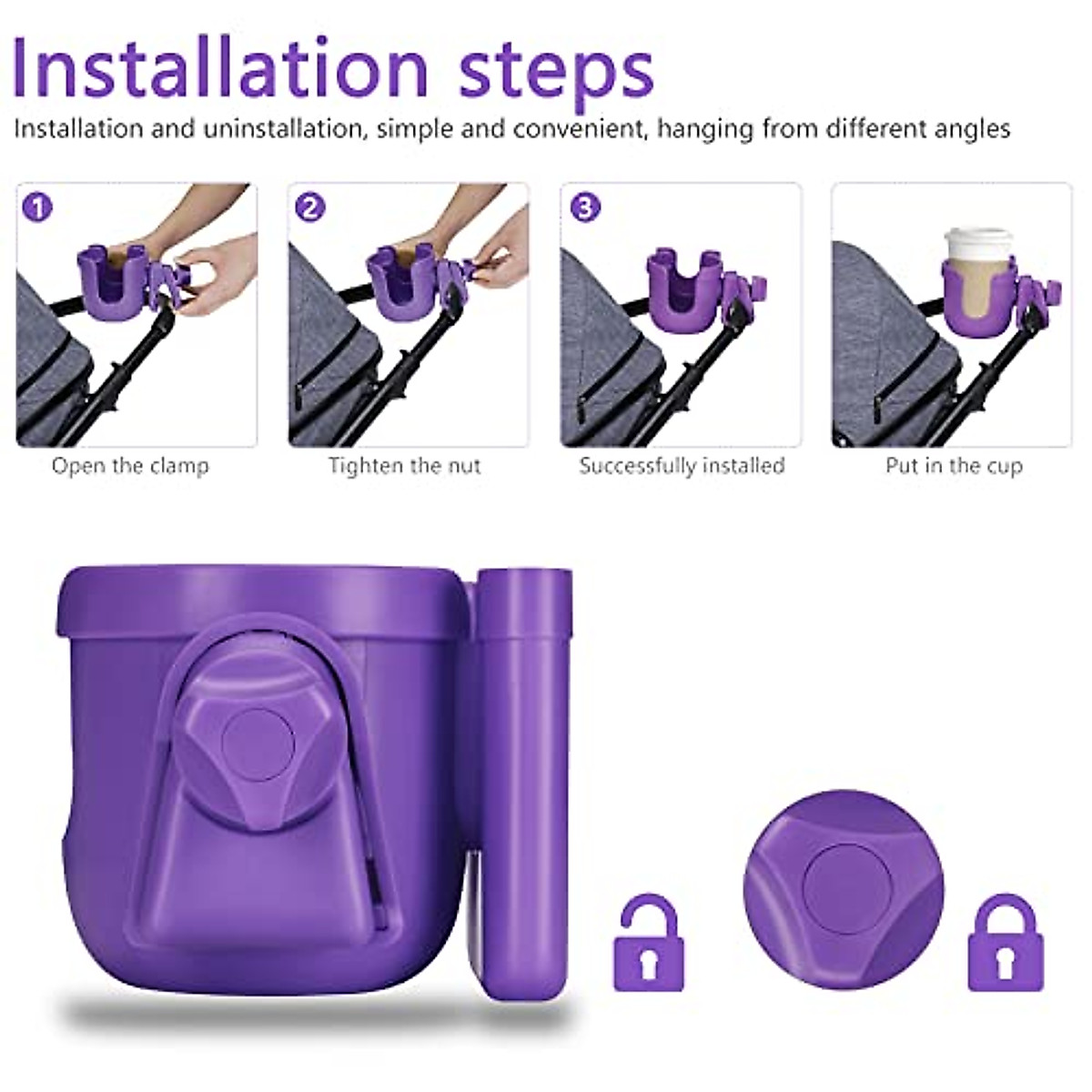 Installation steps

Installation and uninstallation, simple and convenient, hanging from different angles

1

Open the clamp

2

Tighten the nut

3

Successfully installed

Put in the cup