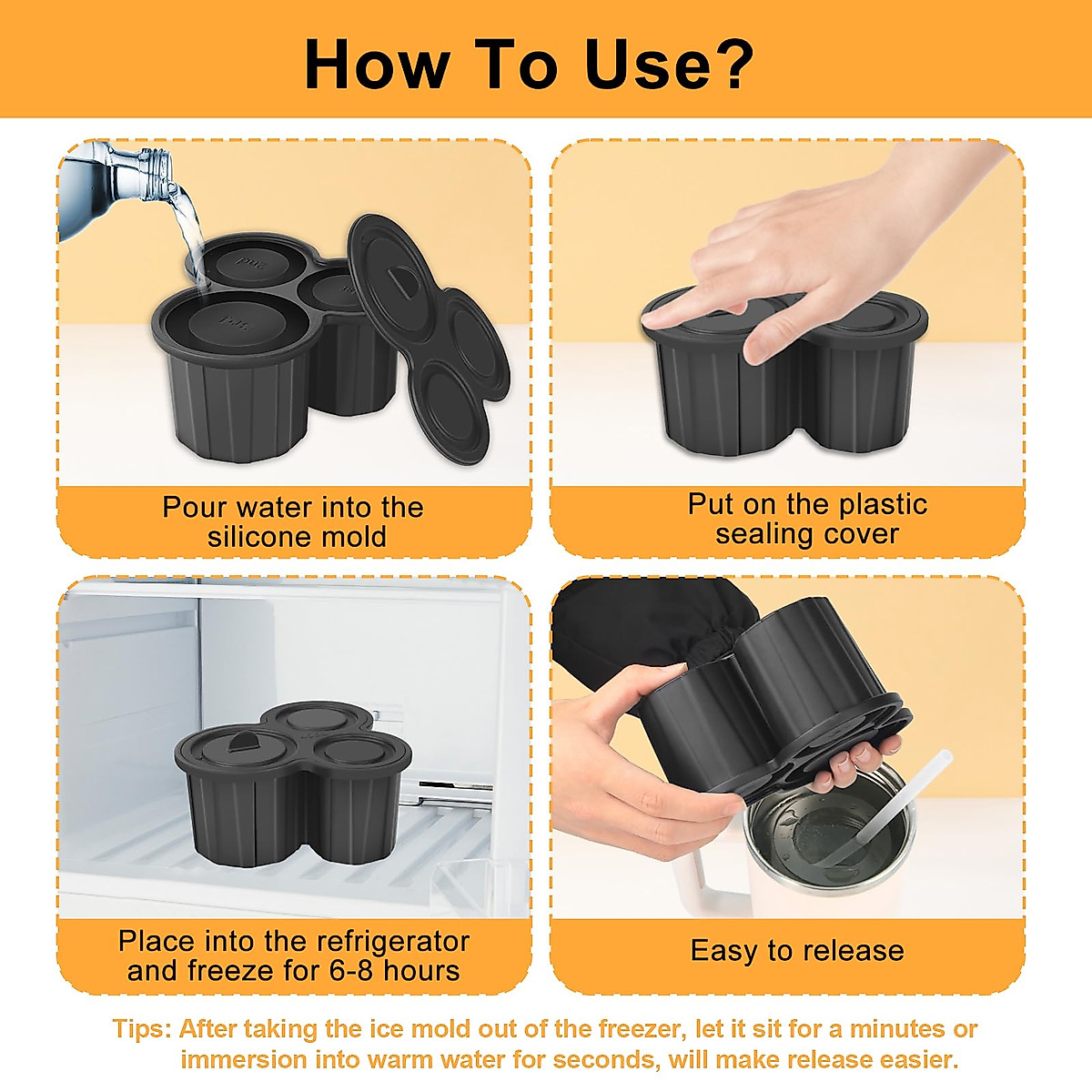 How To Use?

Pour water into the silicone mold

Put on the plastic sealing cover

Place into the refrigerator and freeze for 6-8 hours

Easy to release

Tips: After taking the ice mold out of the freezer, let it sit for a minutes or immersion into warm water for seconds, will make release easier.