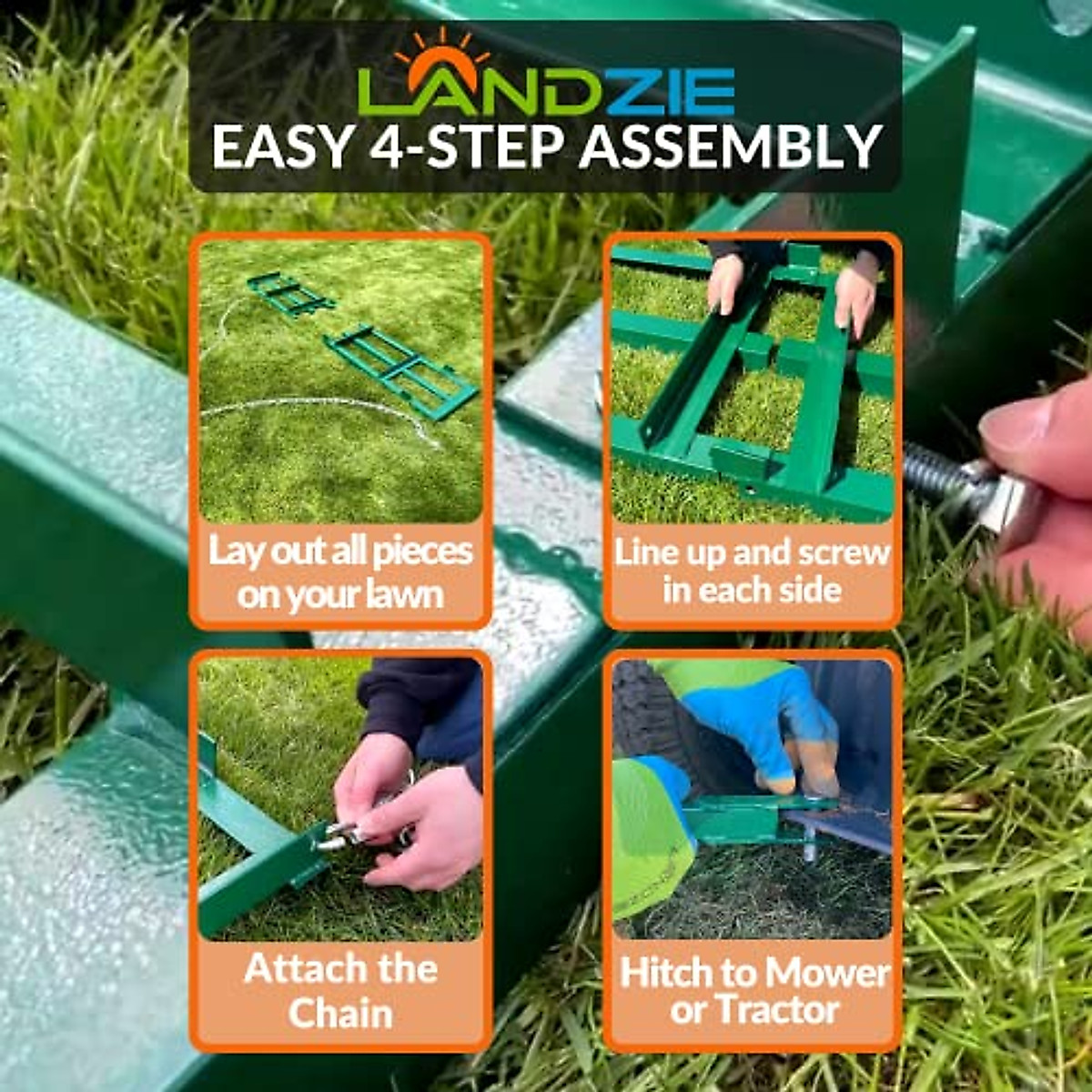 LANDZIE
EASY 4-STEP ASSEMBLY

Lay out all pieces on your lawn

Line up and screw in each side

Attach the Chain

Hitch to Mower or Tractor