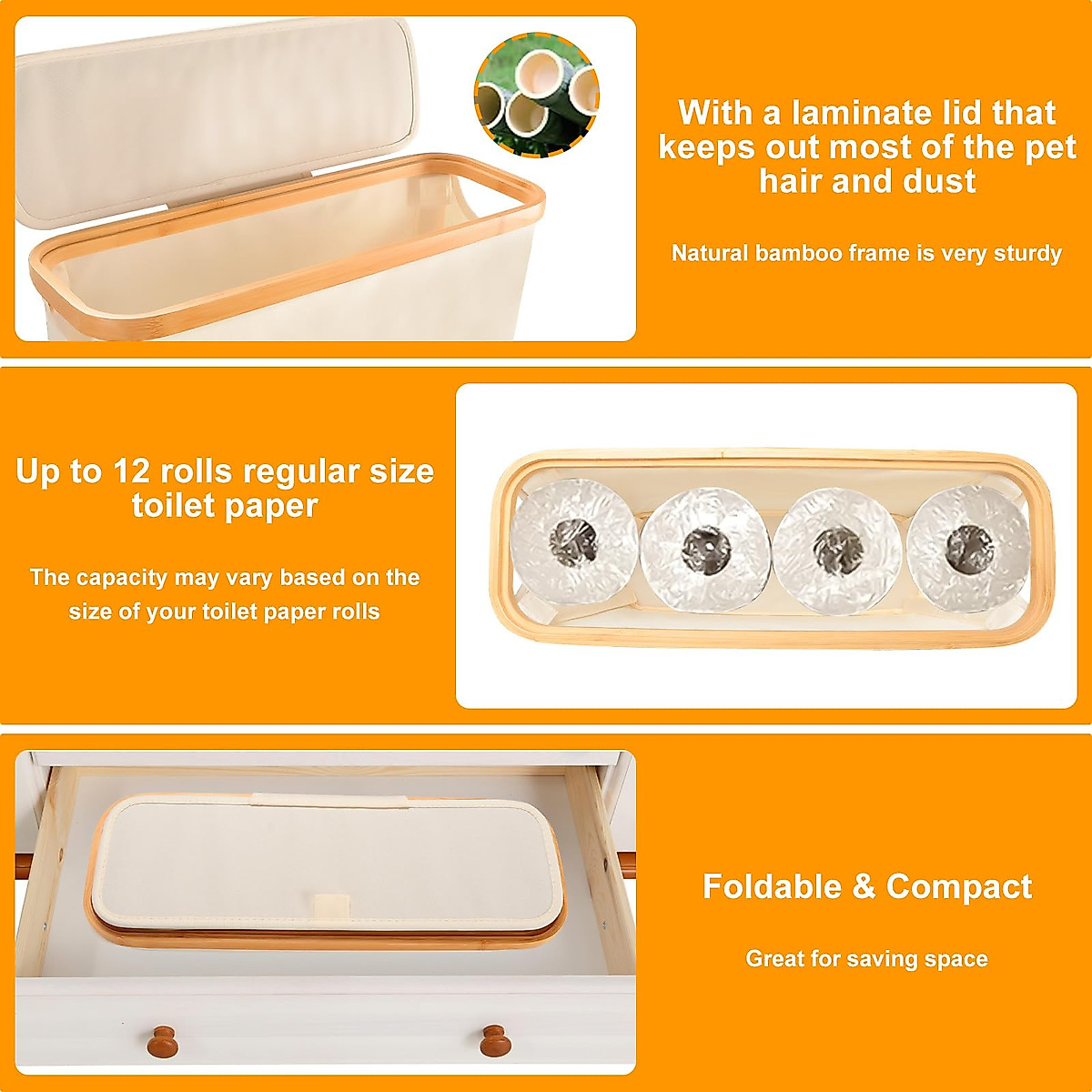 With a laminate lid that keeps out most of the pet hair and dust

Natural bamboo frame is very sturdy

Up to 12 rolls regular size toilet paper

The capacity may vary based on the size of your toilet paper rolls

Foldable & Compact

Great for saving space