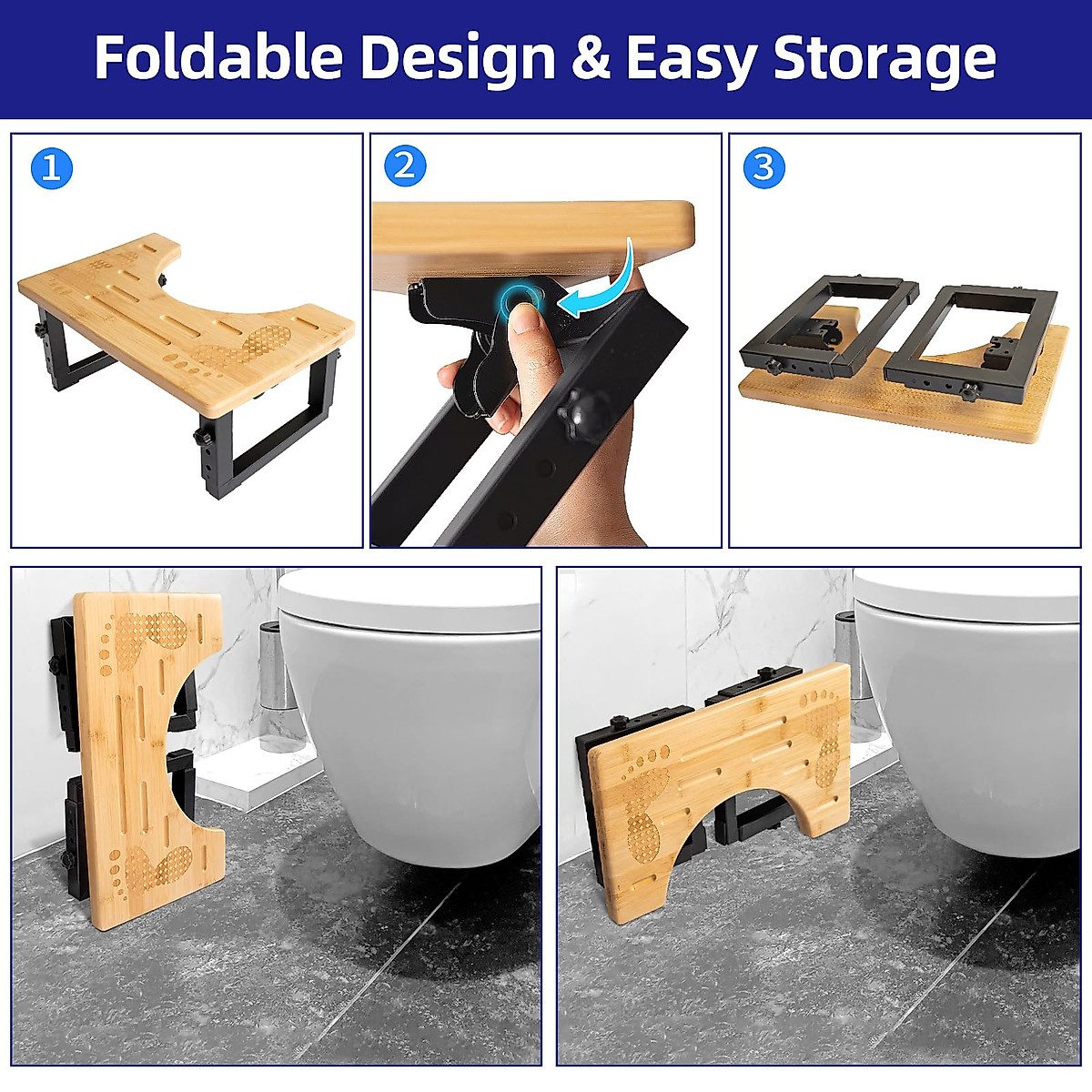 Foldable Design & Easy Storage

1

2

3