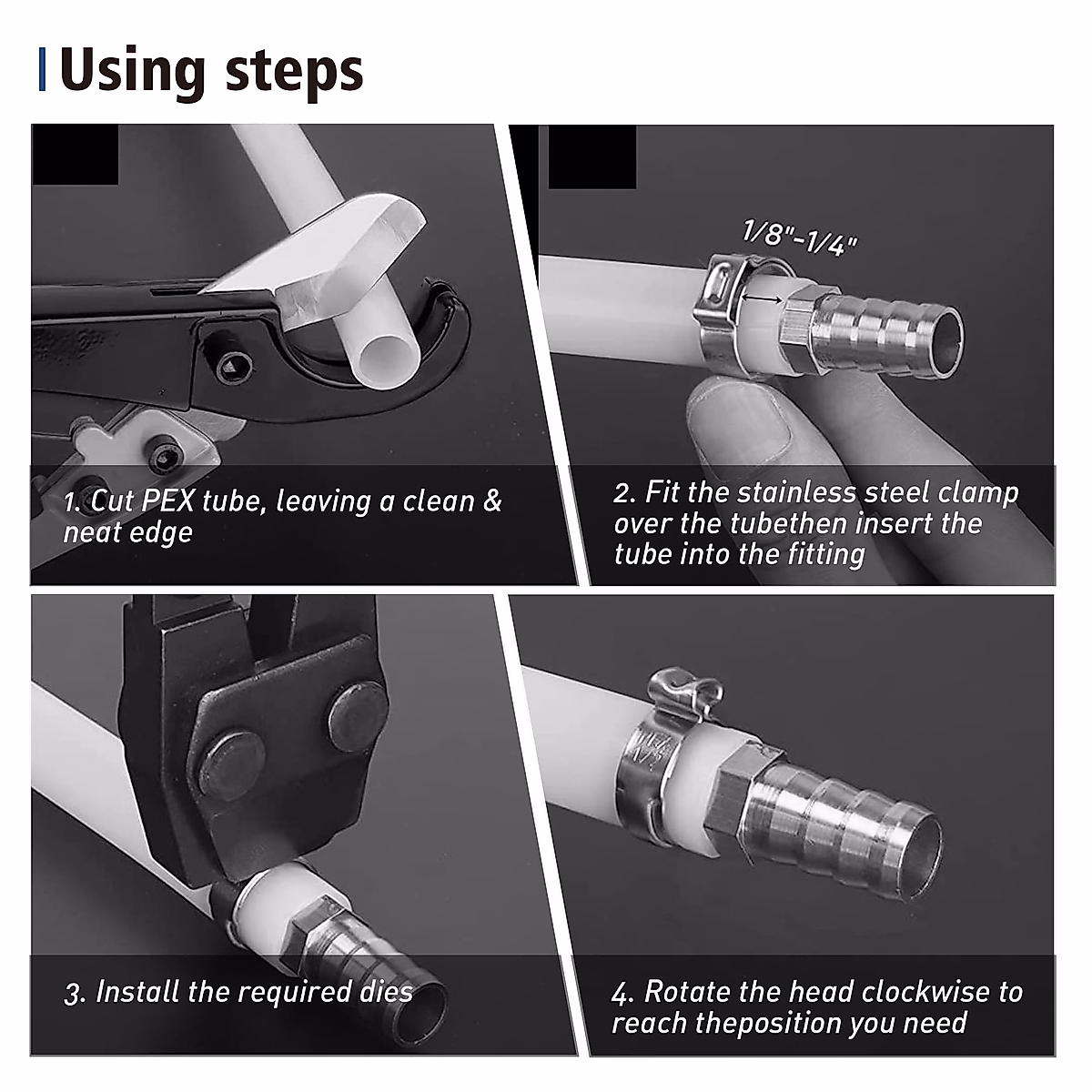 Using steps

1. Cut PEX tube, leaving a clean & neat edge

1/8"-1/4"

2. Fit the stainless steel clamp over the tubethen insert the tube into the fitting

3. Install the required dies

4. Rotate the head clockwise to reach theposition you need