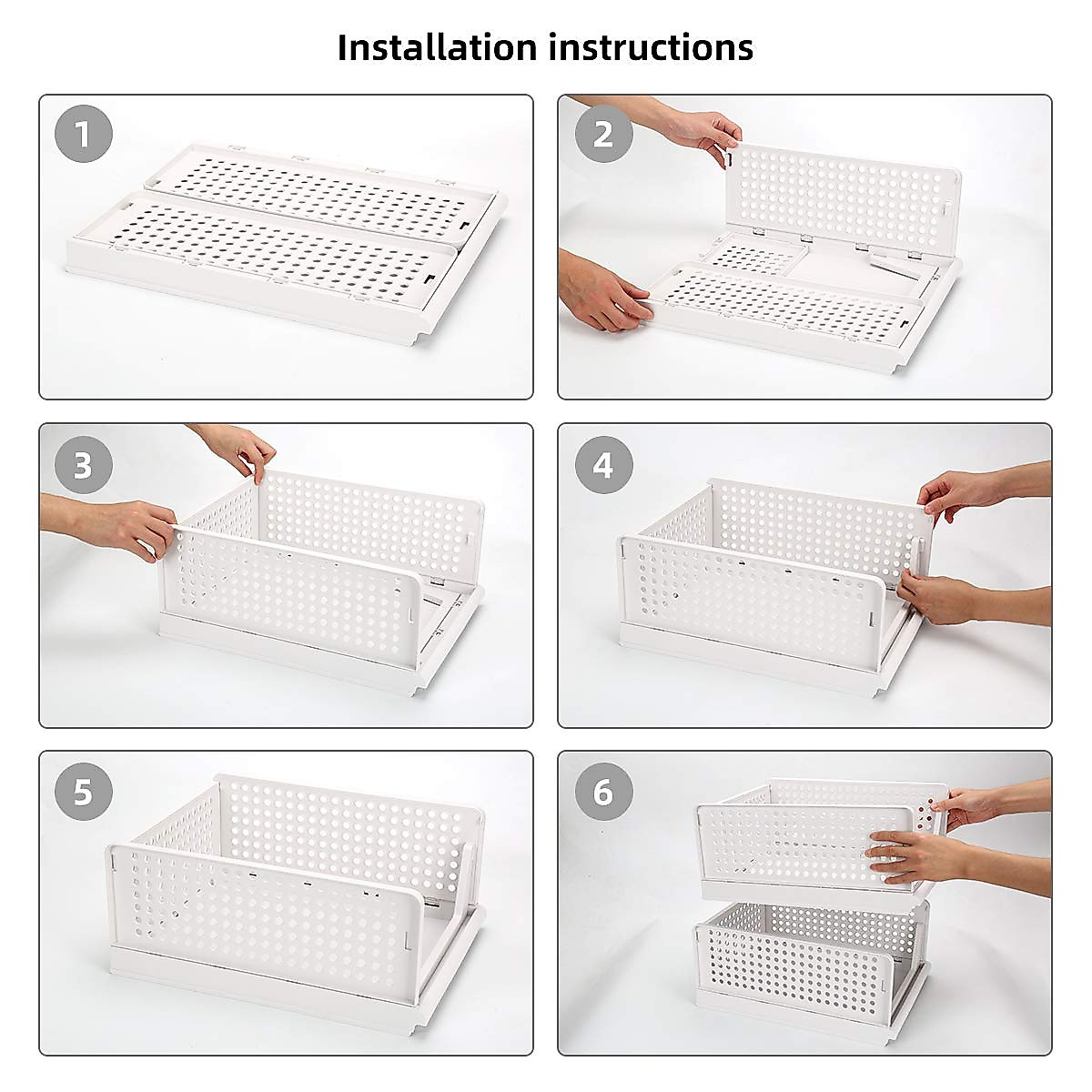 Installation instructions

1

2

3

4

5

6