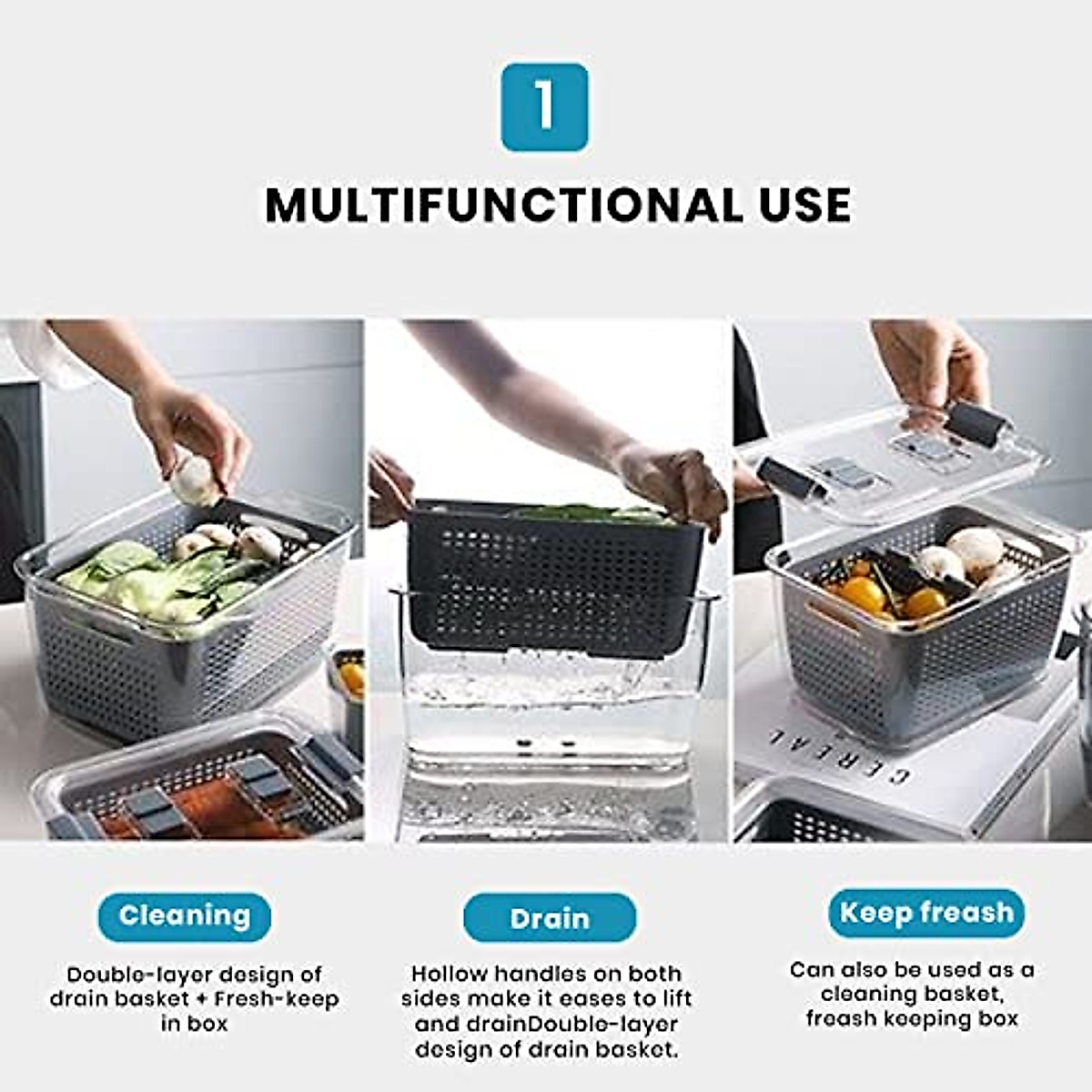 1

MULTIFUNCTIONAL USE

CEREAL

Cleaning

Double-layer design of drain basket + Fresh-keep in box

Drain

Hollow handles on both sides make it eases to lift and drainDouble-layer design of drain basket.

Keep freash

Can also be used as a cleaning basket, freash keeping box