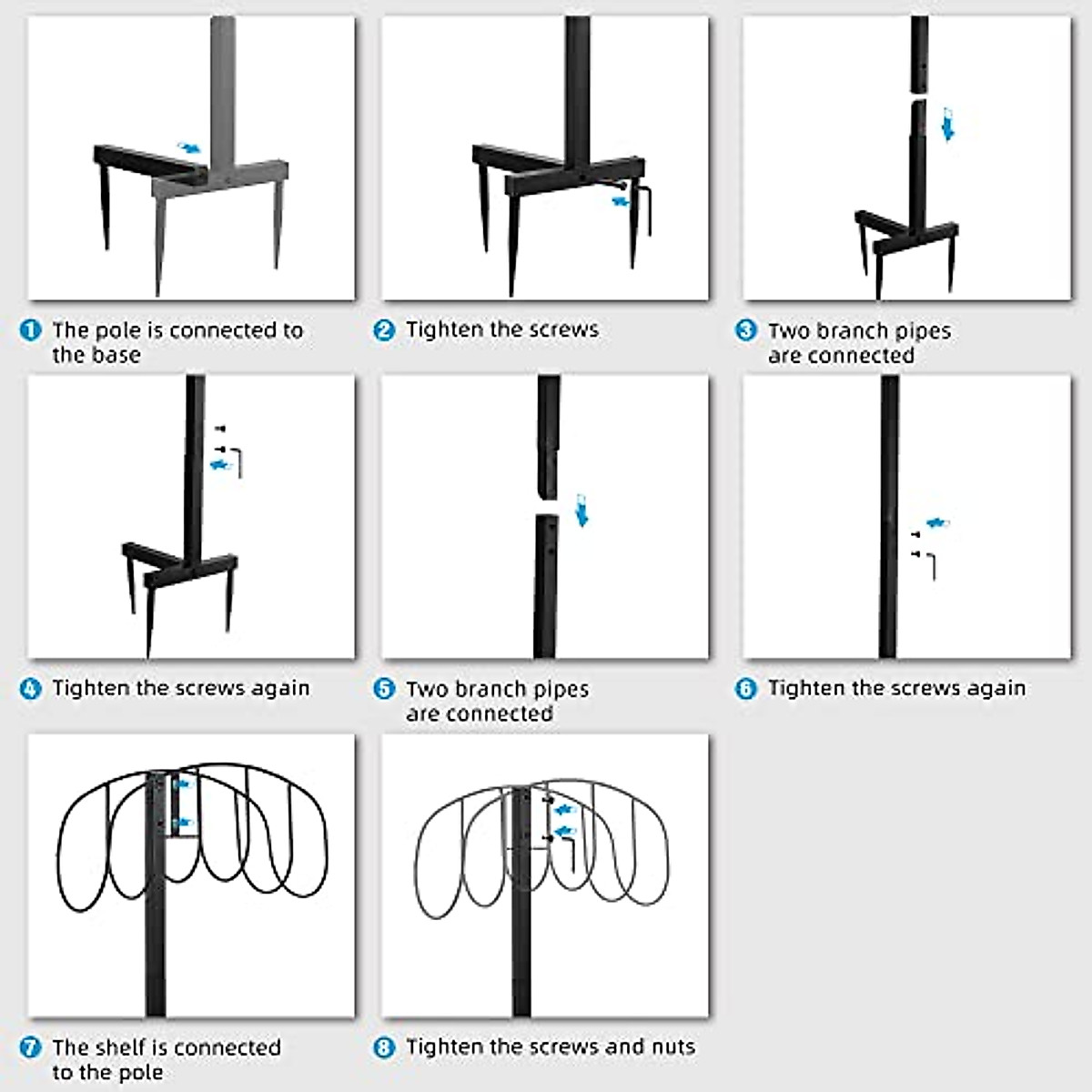 1 The pole is connected to the base

2 Tighten the screws

3 Two branch pipes are connected

4 Tighten the screws again

5 Two branch pipes are connected

6 Tighten the screws again

7 The shelf is connected to the pole

8 Tighten the screws and nuts