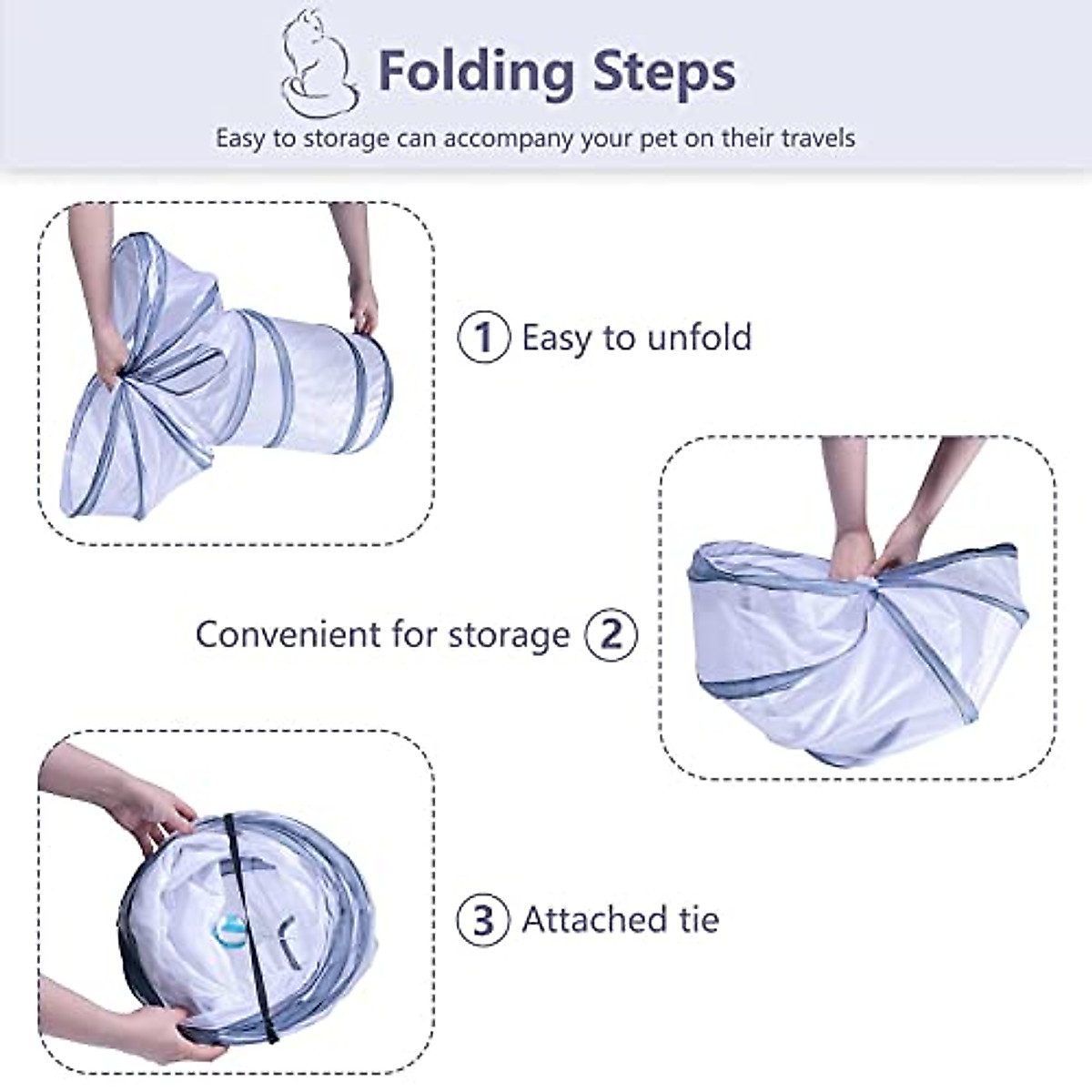 Folding Steps

Easy to storage can accompany your pet on their travels

① Easy to unfold

Convenient for storage ②

③ Attached tie