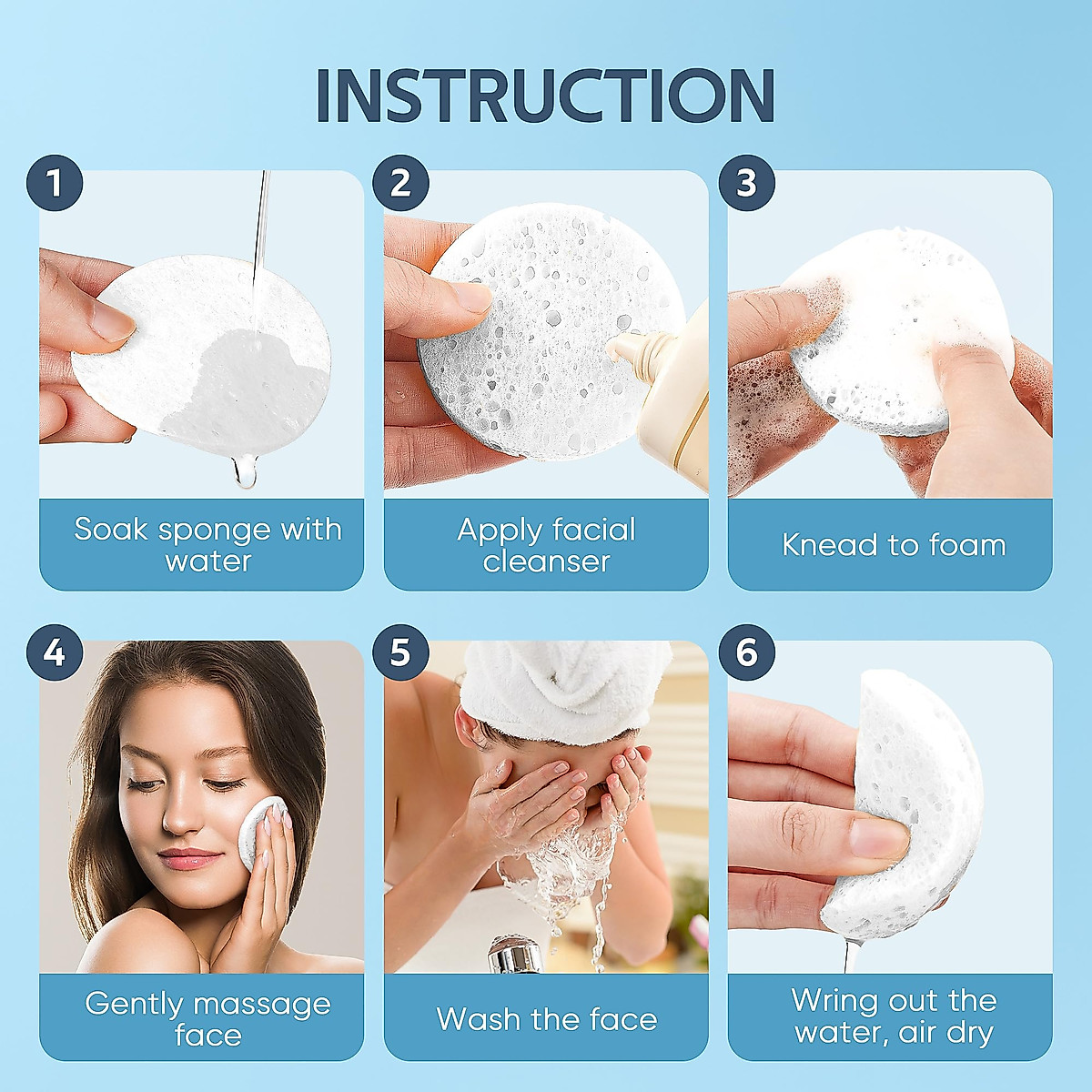 INSTRUCTION

1
Soak sponge with water

2
Apply facial cleanser

3
Knead to foam

4
Gently massage face

5
Wash the face

6
Wring out the water, air dry