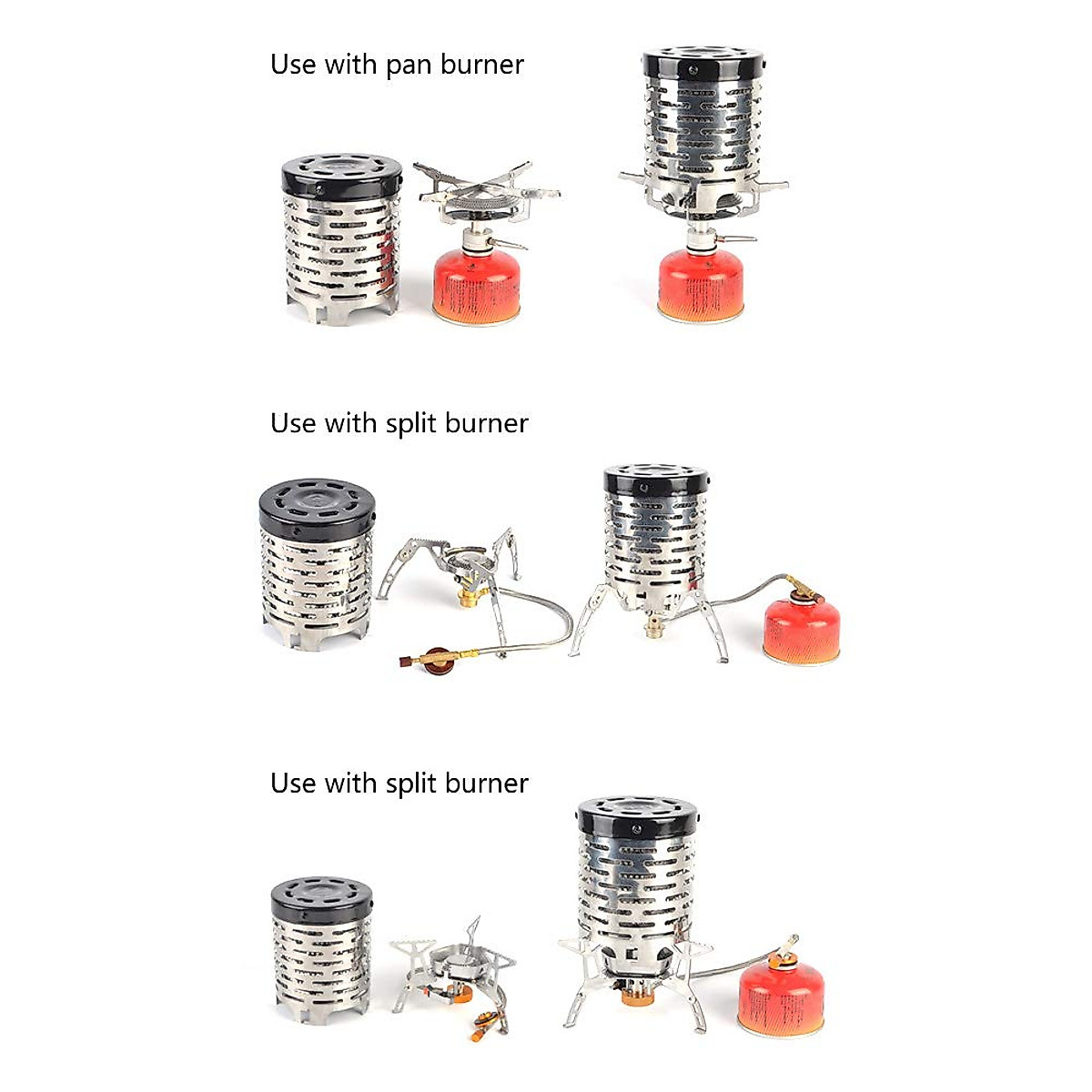 Use with pan burner

Use with split burner

Use with split burner