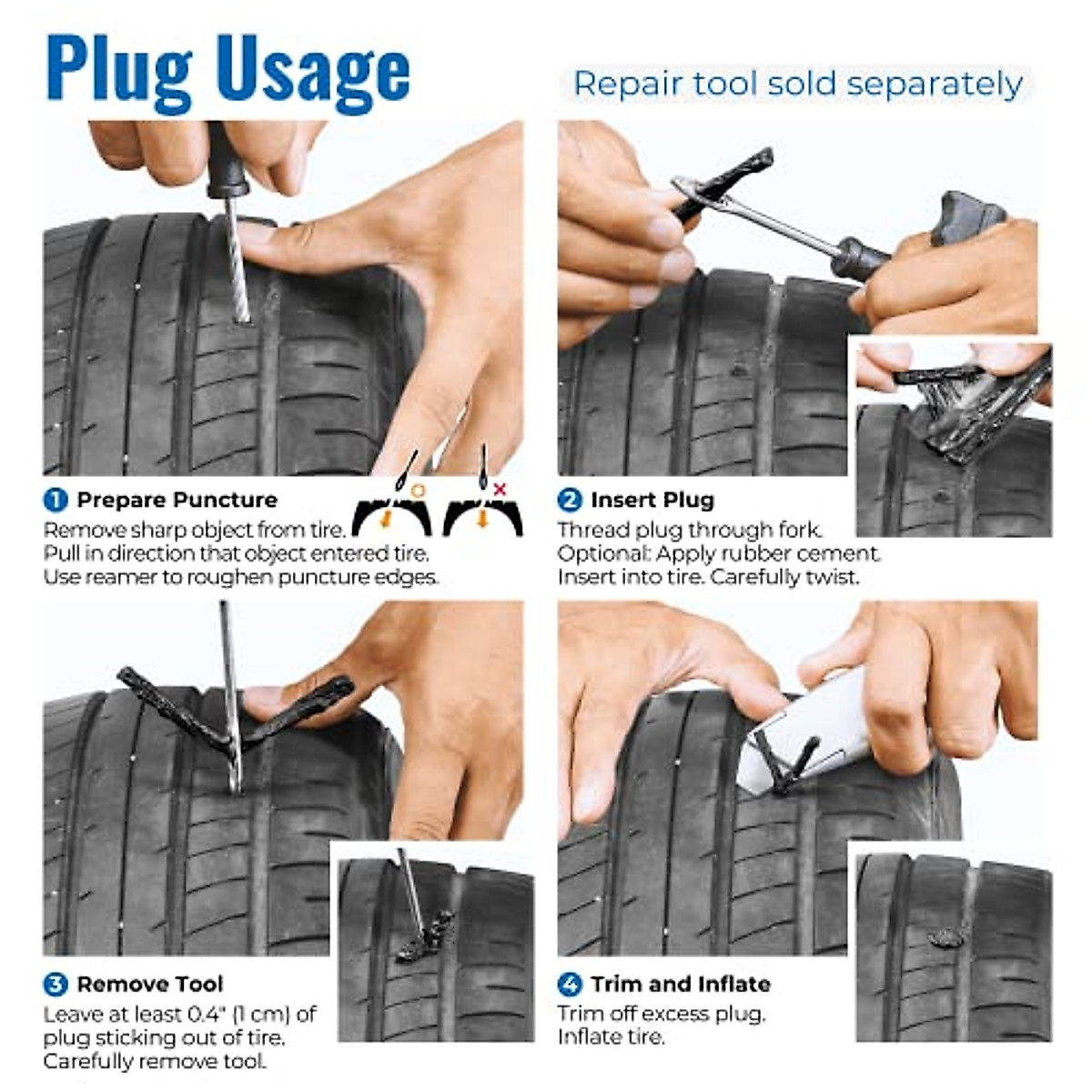 Plug Usage

Repair tool sold separately

1 Prepare Puncture
Remove sharp object from tire.
Pull in direction that object entered tire.
Use reamer to roughen puncture edges.

2 Insert Plug
Thread plug through fork.
Optional: Apply rubber cement.
Insert into tire. Carefully twist.

3 Remove Tool
Leave at least 0.4" (1 cm) of plug sticking out of tire.
Carefully remove tool.

4 Trim and Inflate
Trim off excess plug.
Inflate tire.