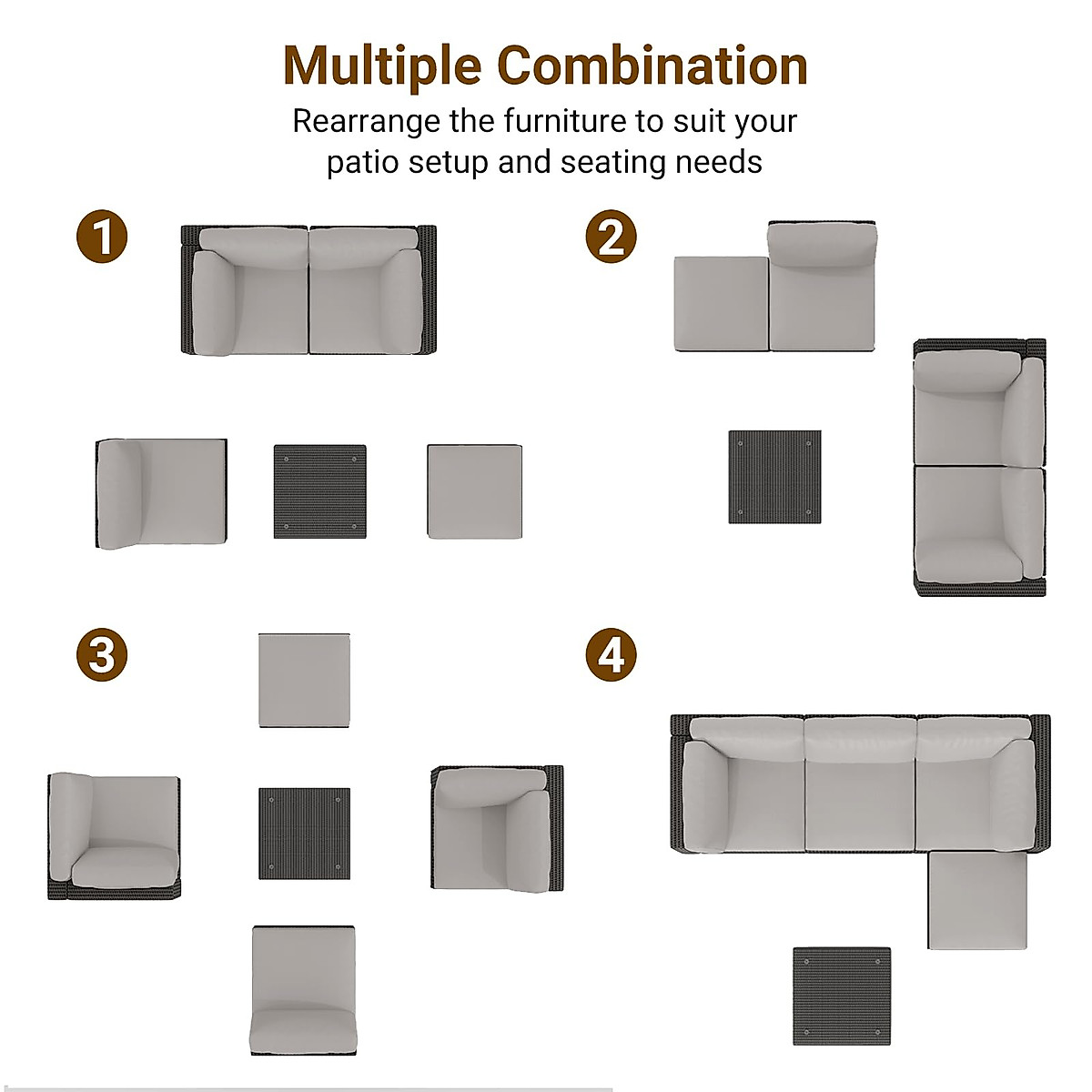 Multiple Combination
Rearrange the furniture to suit your patio setup and seating needs

1

2

3

4