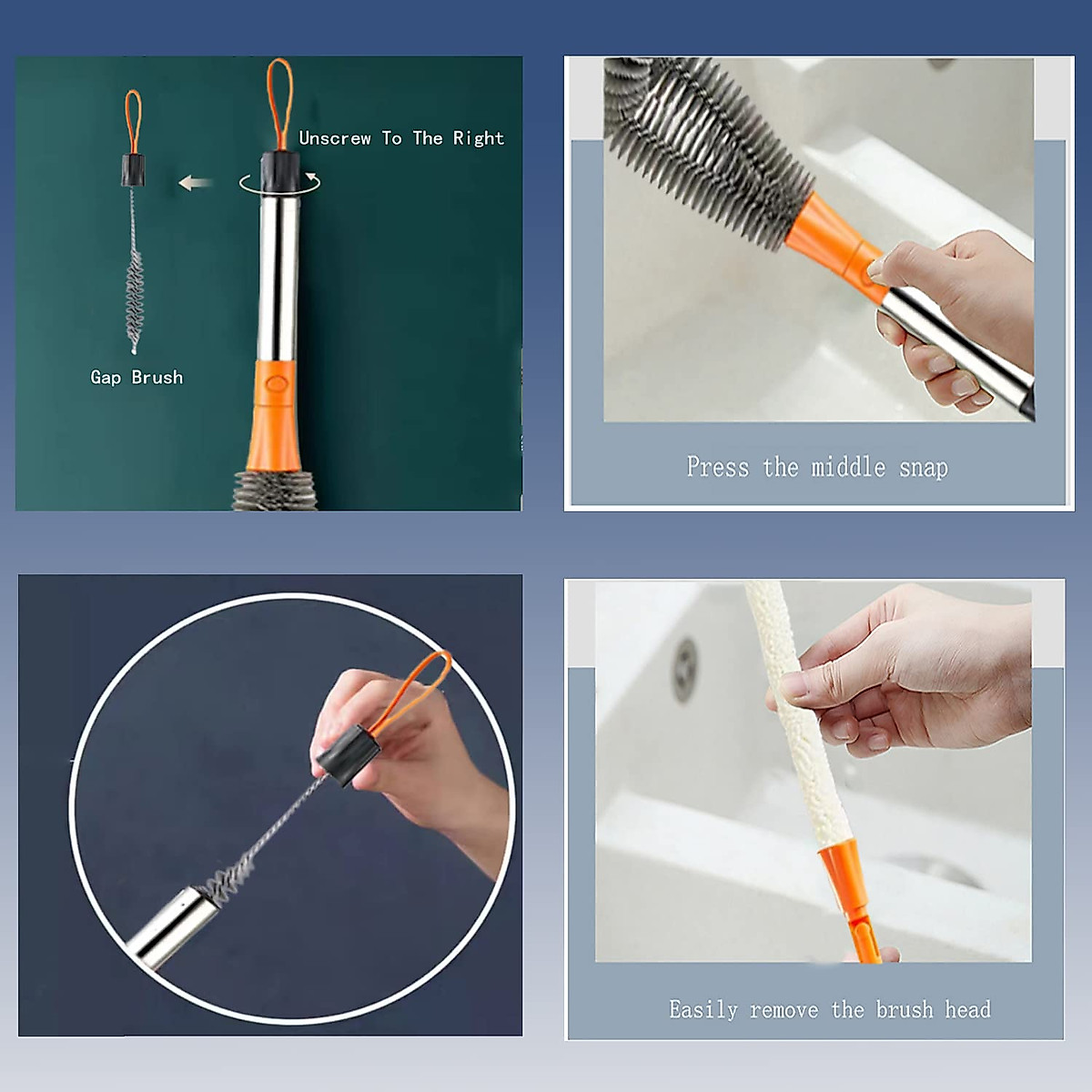 Unscrew To The Right

Gap Brush

Press the middle snap

Easily remove the brush head