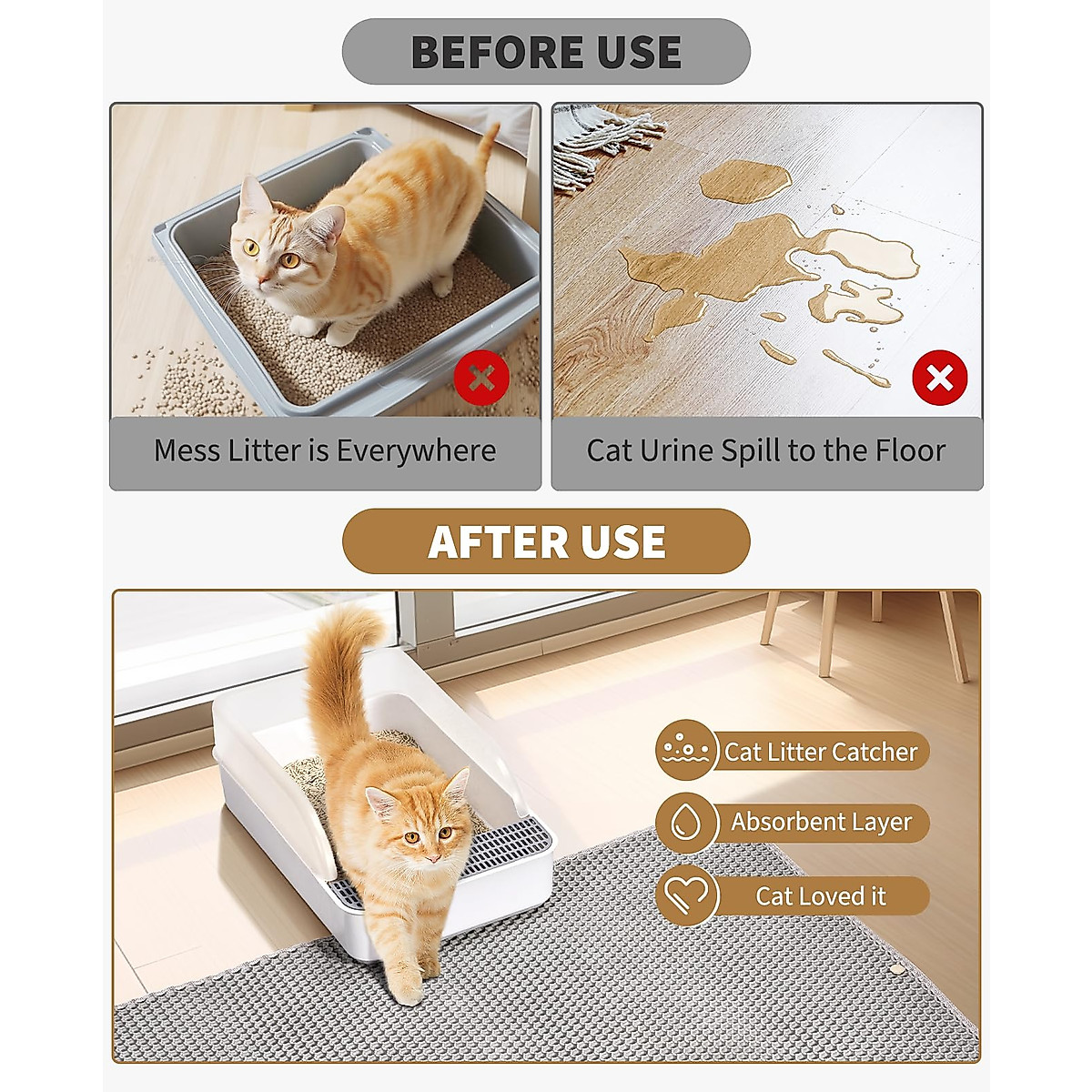 BEFORE USE

Mess Litter is Everywhere

Cat Urine Spill to the Floor

AFTER USE

Cat Litter Catcher

Absorbent Layer

Cat Loved it