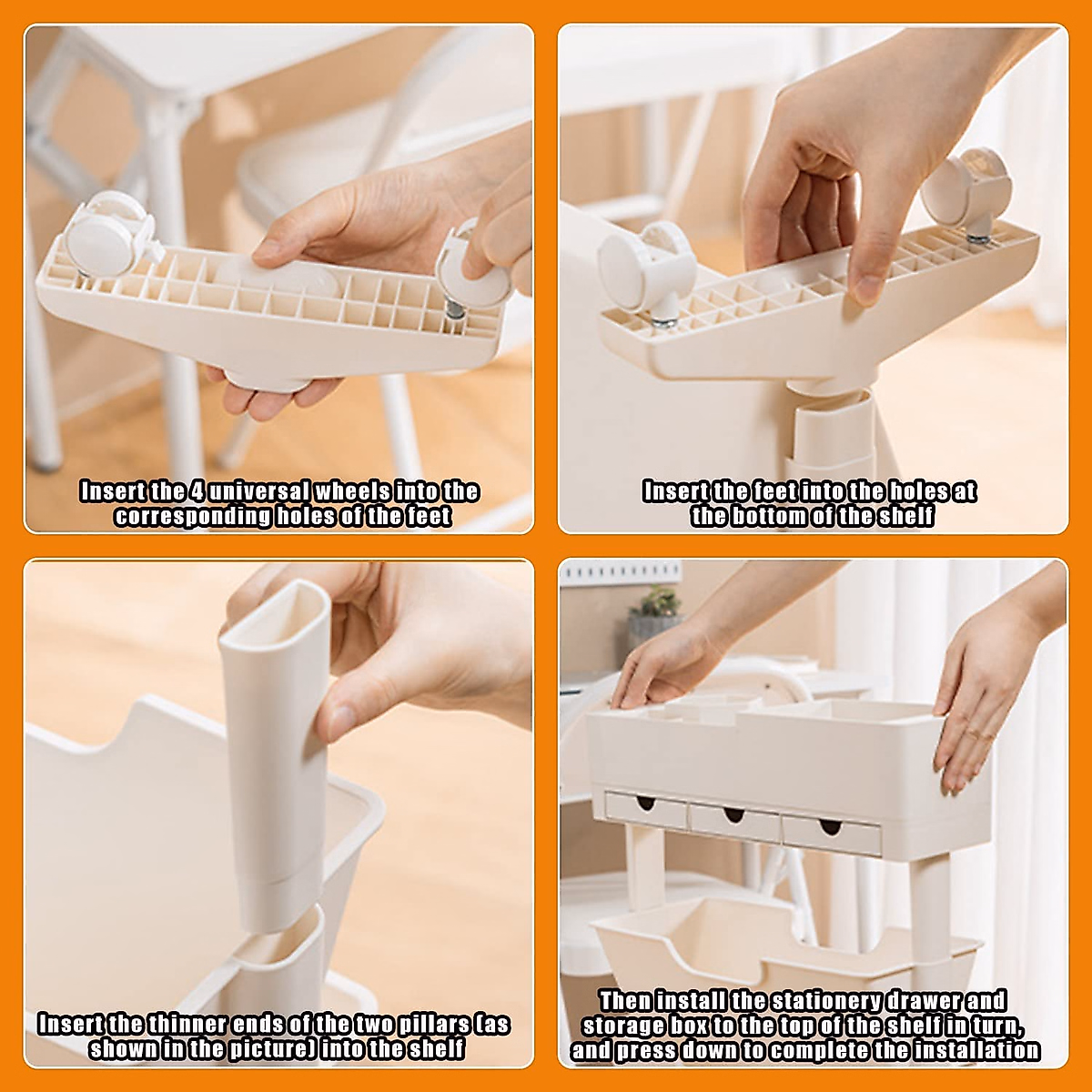 Insert the 4 universal wheels into the corresponding holes of the feet

Insert the feet into the holes at the bottom of the shelf

Insert the thinner ends of the two pillars (as shown in the picture) into the shelf

Then install the stationery drawer and storage box to the top of the shelf in turn, and press down to complete the installation