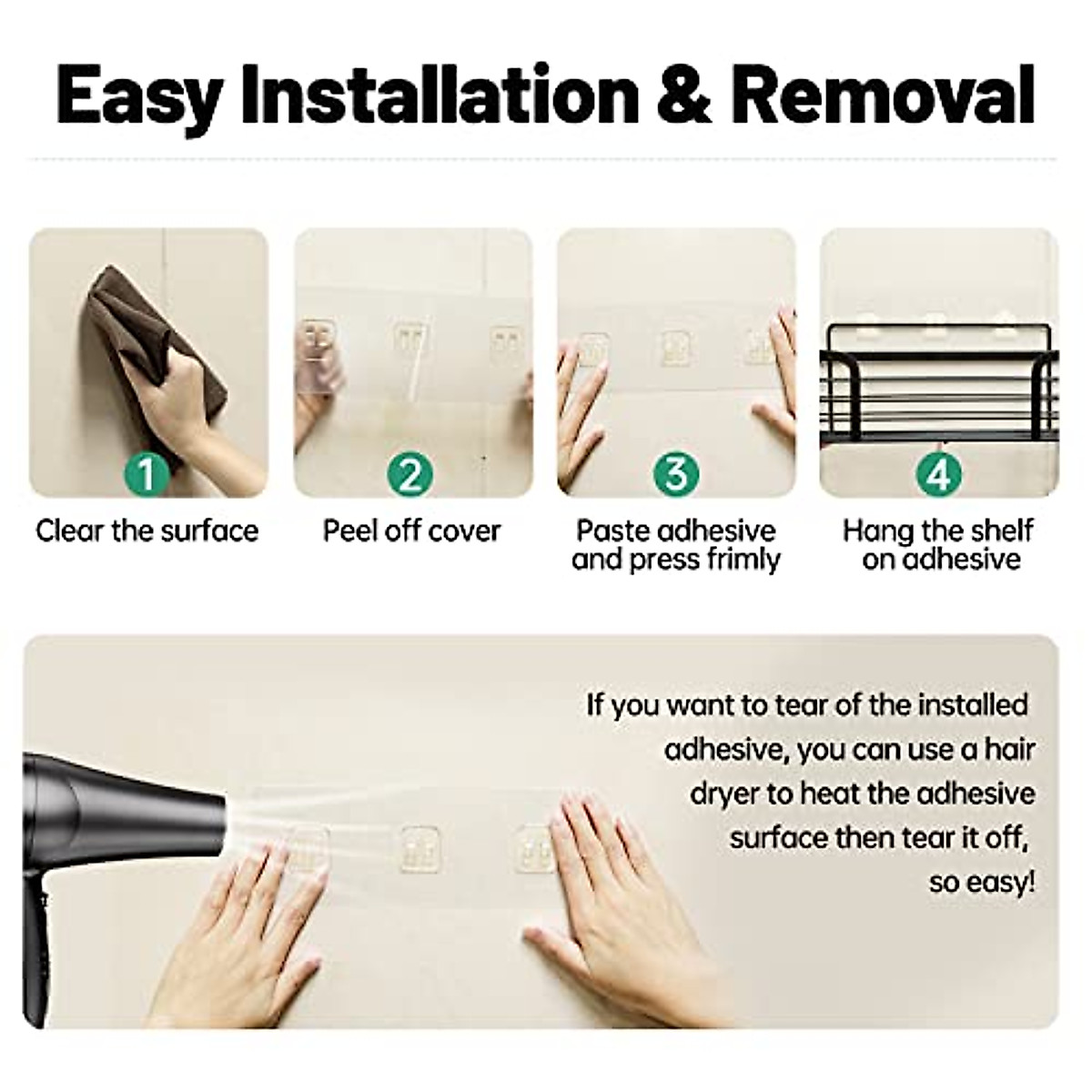 Easy Installation & Removal

1
Clear the surface

2
Peel off cover

3
Paste adhesive and press frimly

4
Hang the shelf on adhesive

If you want to tear of the installed adhesive, you can use a hair dryer to heat the adhesive surface then tear it off, so easy!