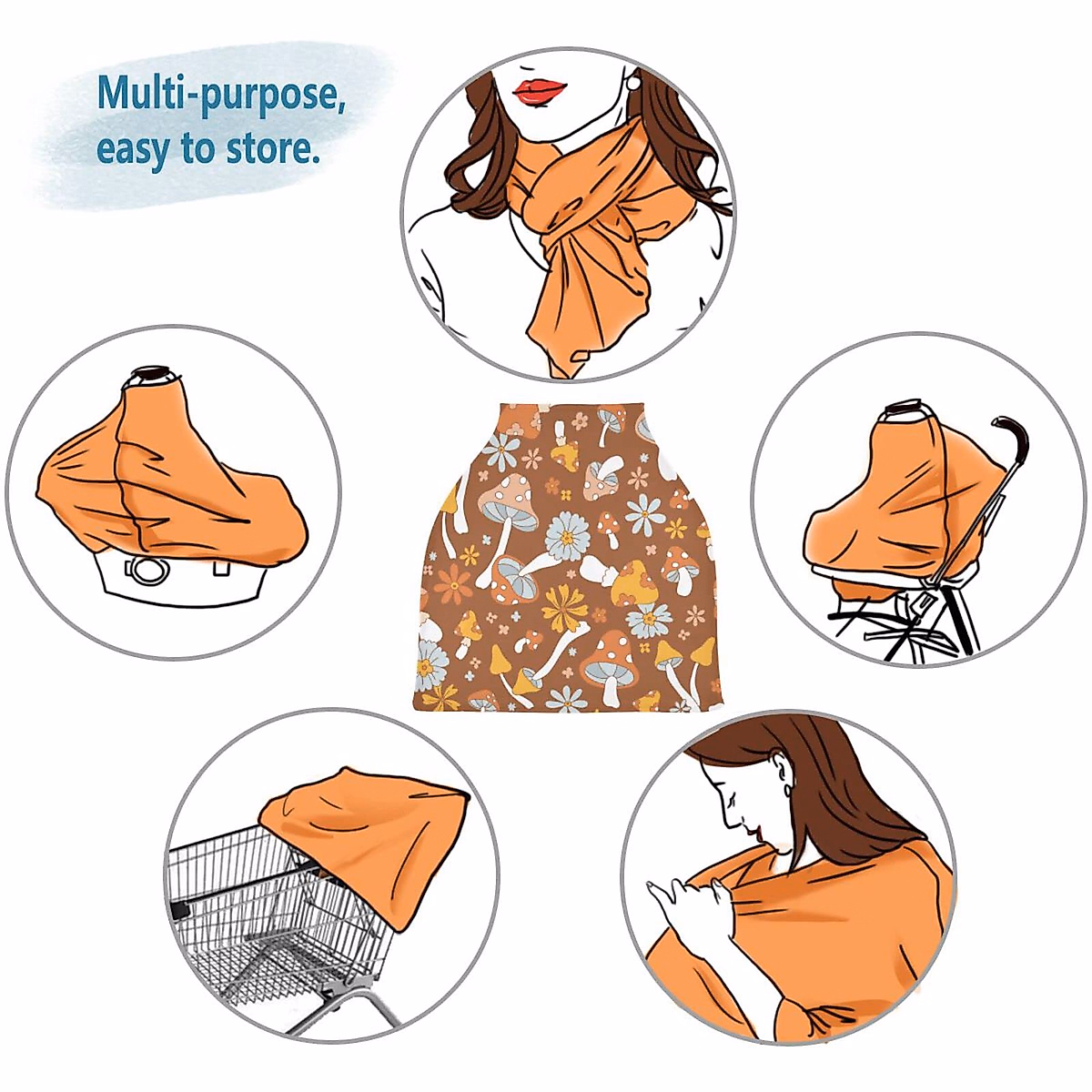 Multi-purpose,
easy to store.