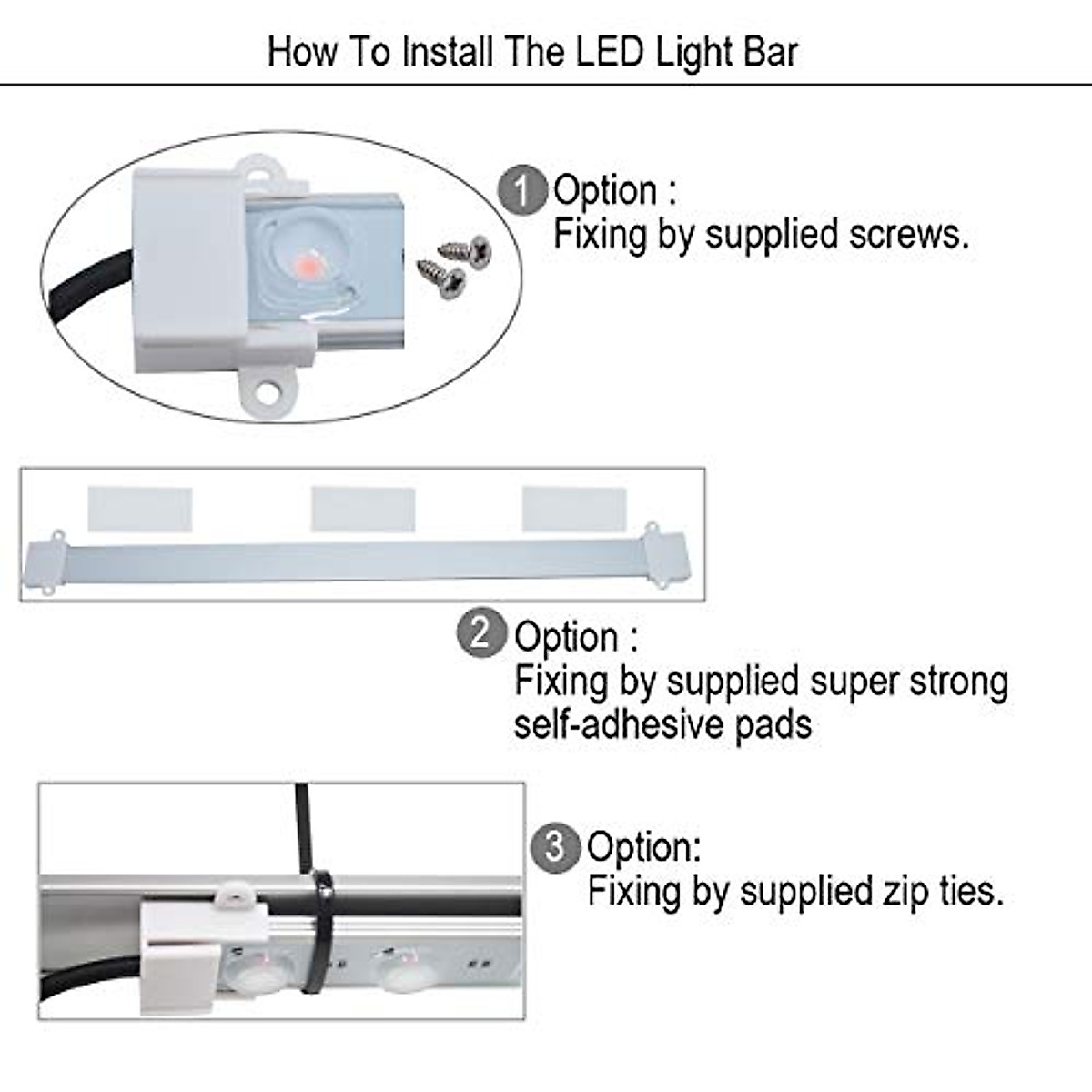 How To Install The LED Light Bar

1 Option :
Fixing by supplied screws.

2 Option :
Fixing by supplied super strong self-adhesive pads

3 Option:
Fixing by supplied zip ties.