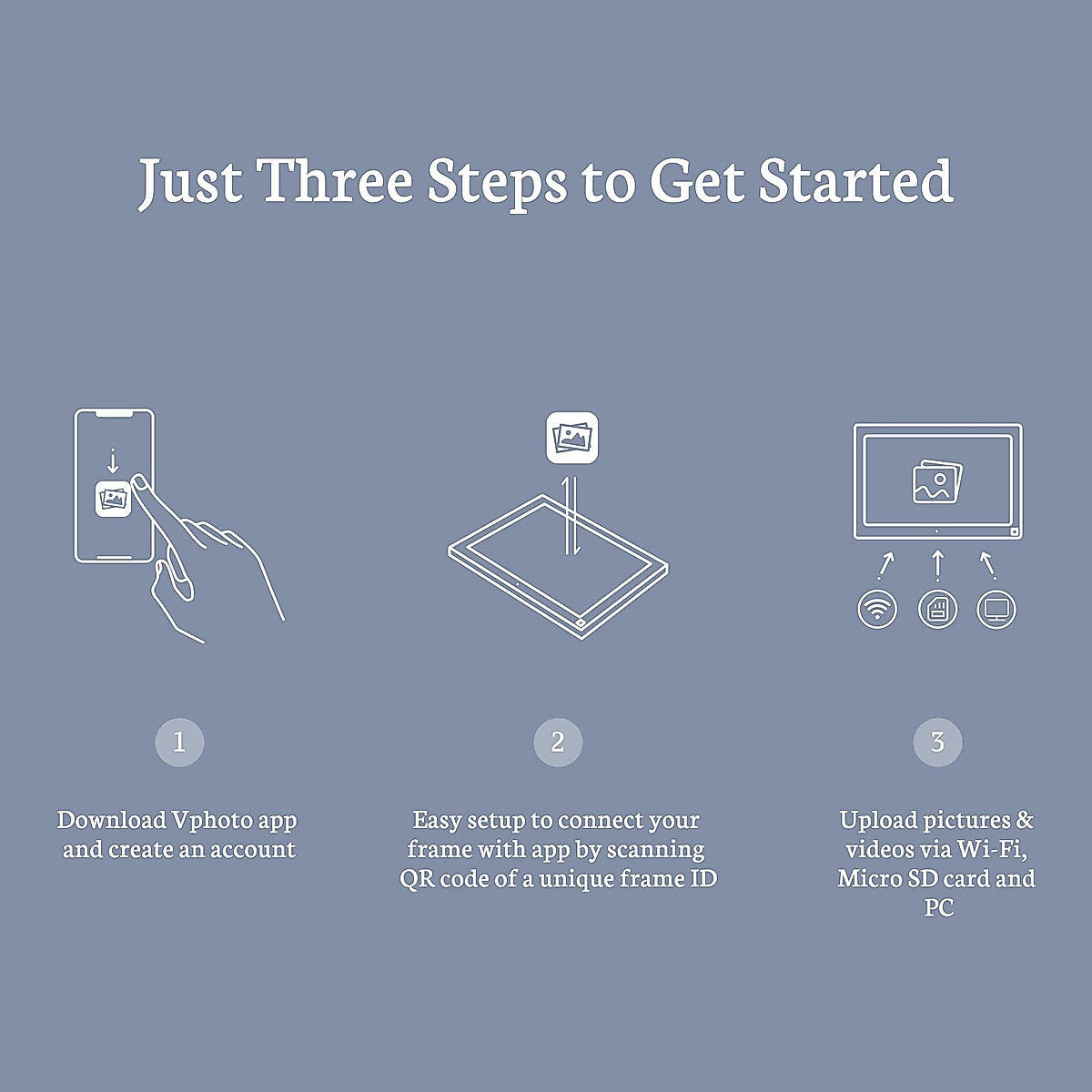 Just Three Steps to Get Started

1

Download Vphoto app and create an account

2

Easy setup to connect your frame with app by scanning QR code of a unique frame ID

3

Upload pictures & videos via Wi-Fi, Micro SD card and PC