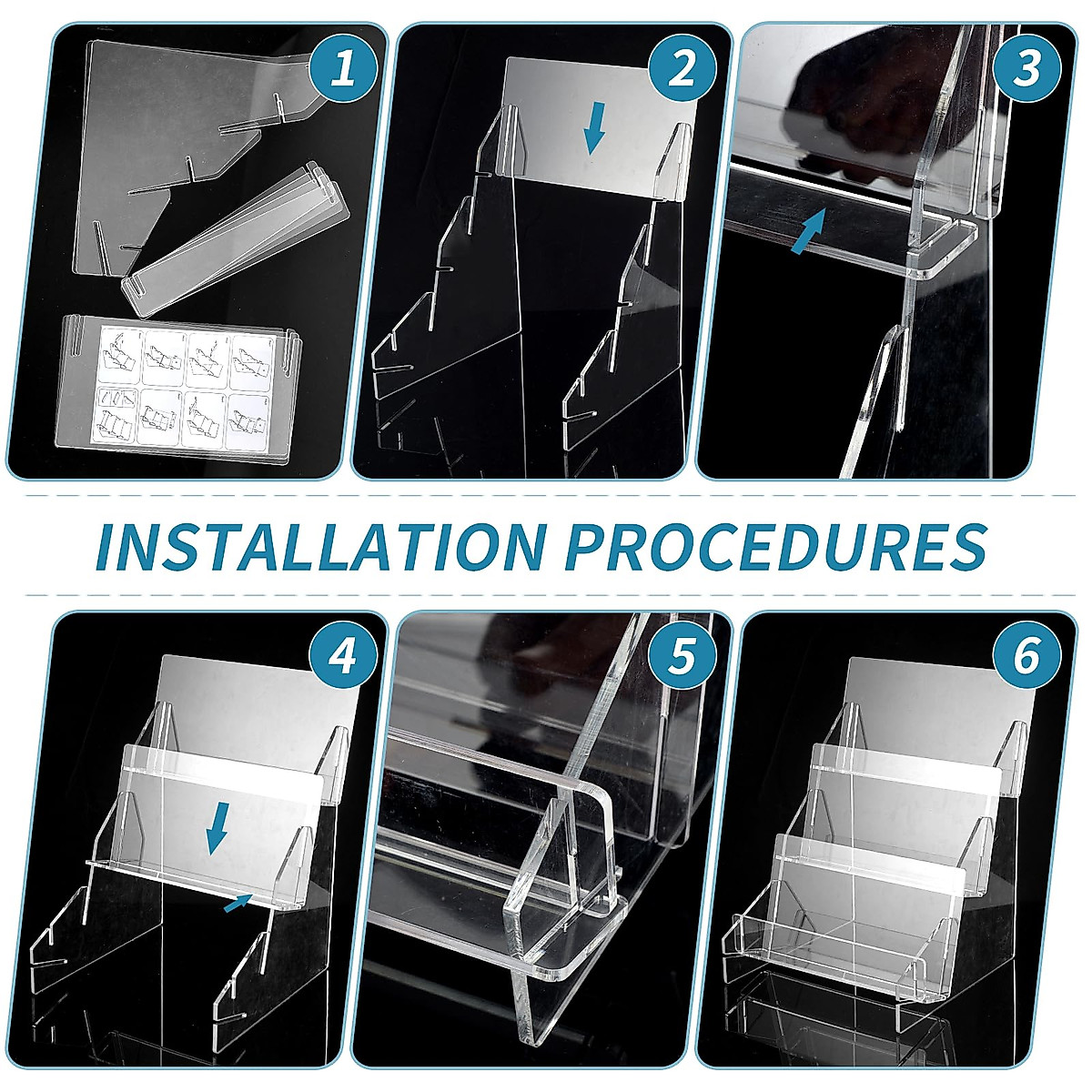 1
2
3
INSTALLATION PROCEDURES
4
5
6