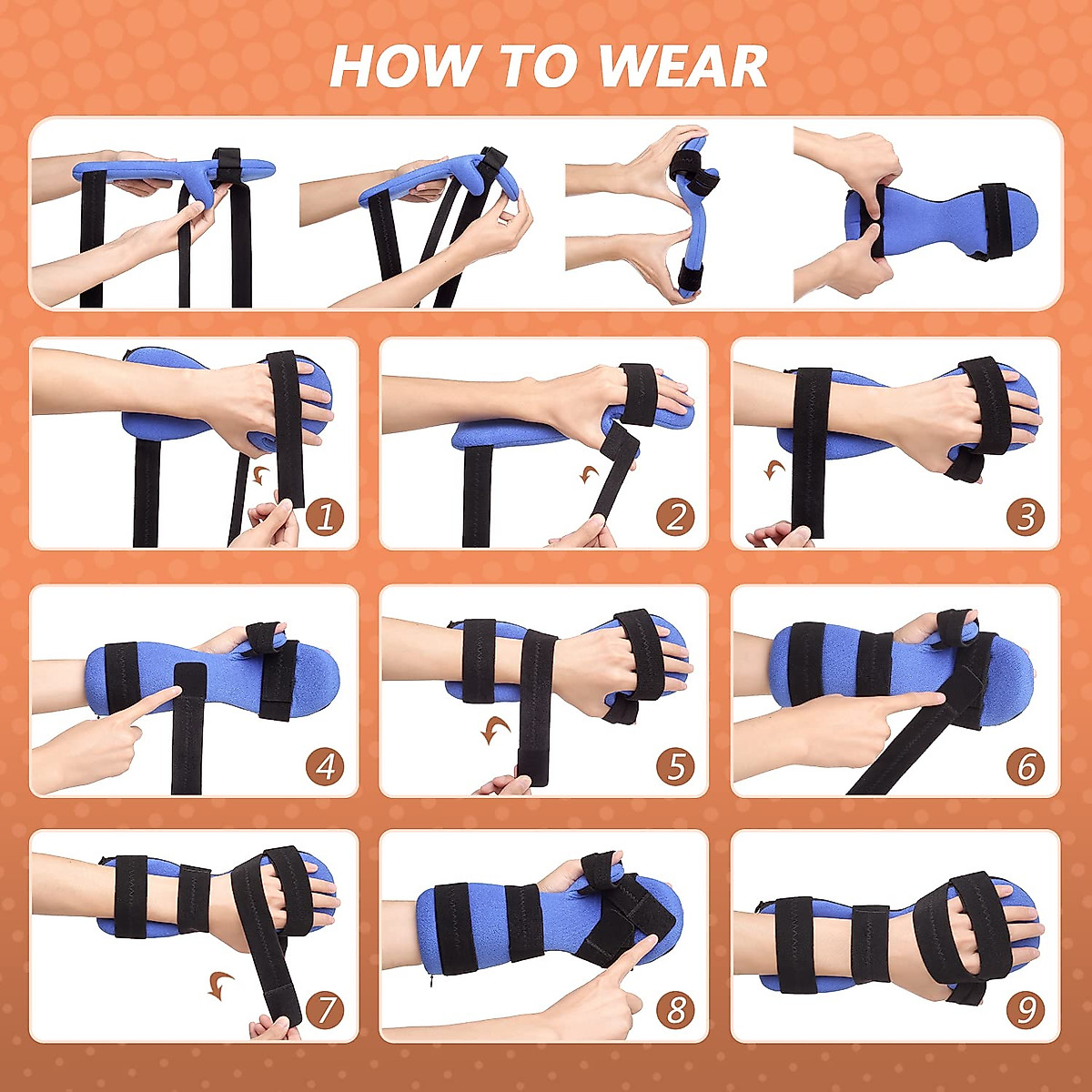 HOW TO WEAR

1

2

3

4

5

6

7

8

9