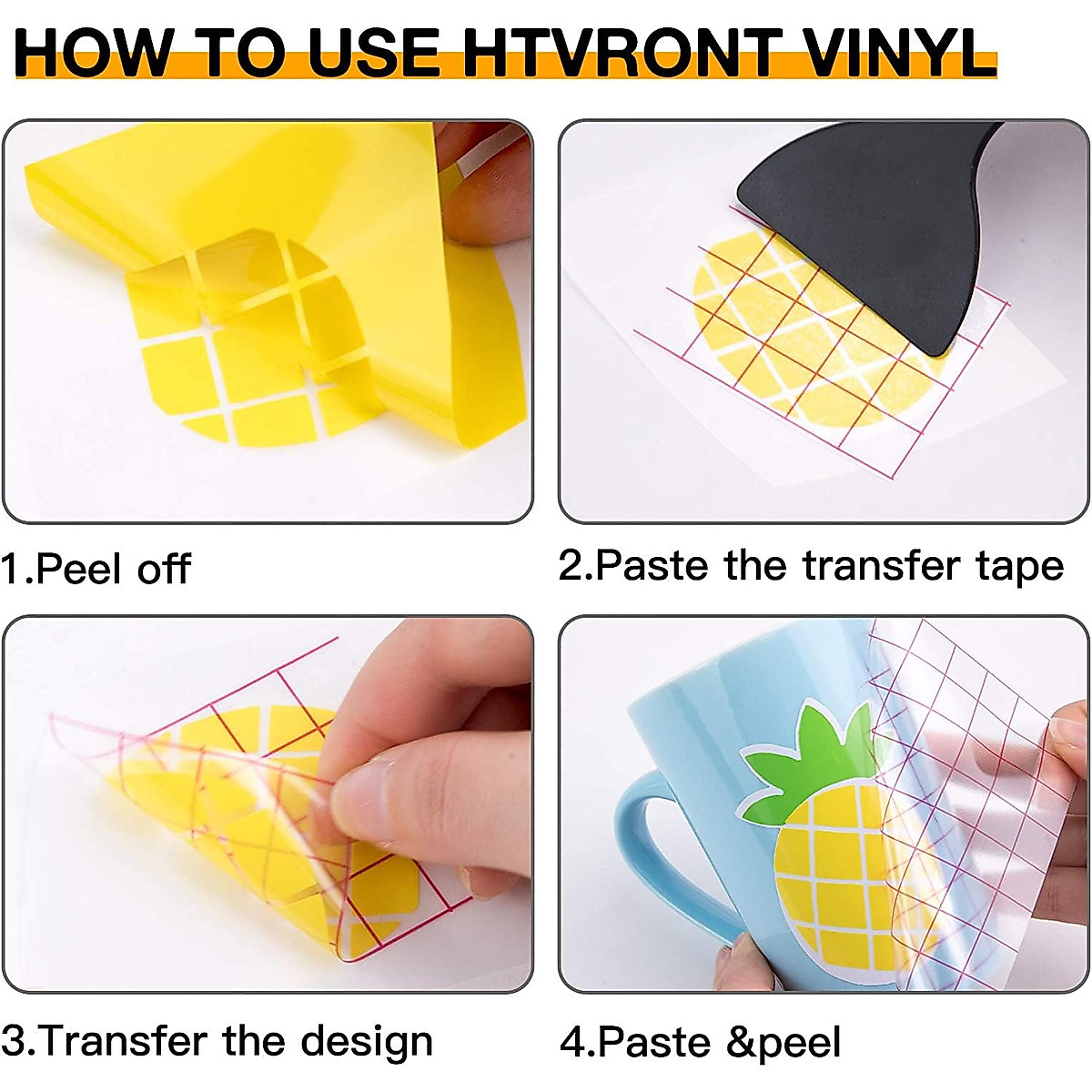 HOW TO USE HTVRONT VINYL

1.Peel off

2.Paste the transfer tape

3.Transfer the design

4.Paste &peel