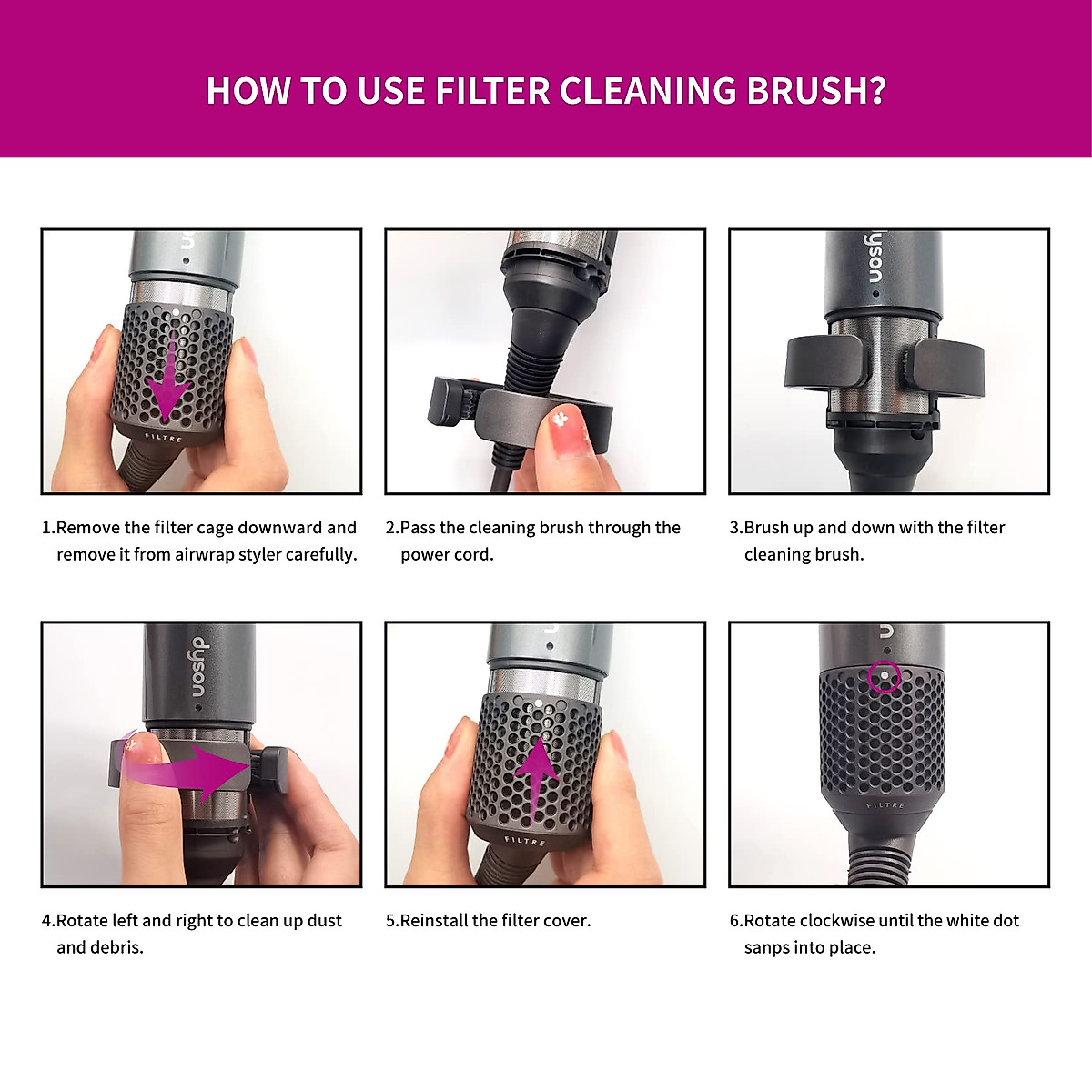 HOW TO USE FILTER CLEANING BRUSH?

FILTRE

1.Remove the filter cage downward and remove it from airwrap styler carefully.

2.Pass the cleaning brush through the power cord.

dyson

3.Brush up and down with the filter cleaning brush.

dyson

4.Rotate left and right to clean up dust and debris.

FILTRE

5.Reinstall the filter cover.

FILTRE

6.Rotate clockwise until the white dot sanps into place.