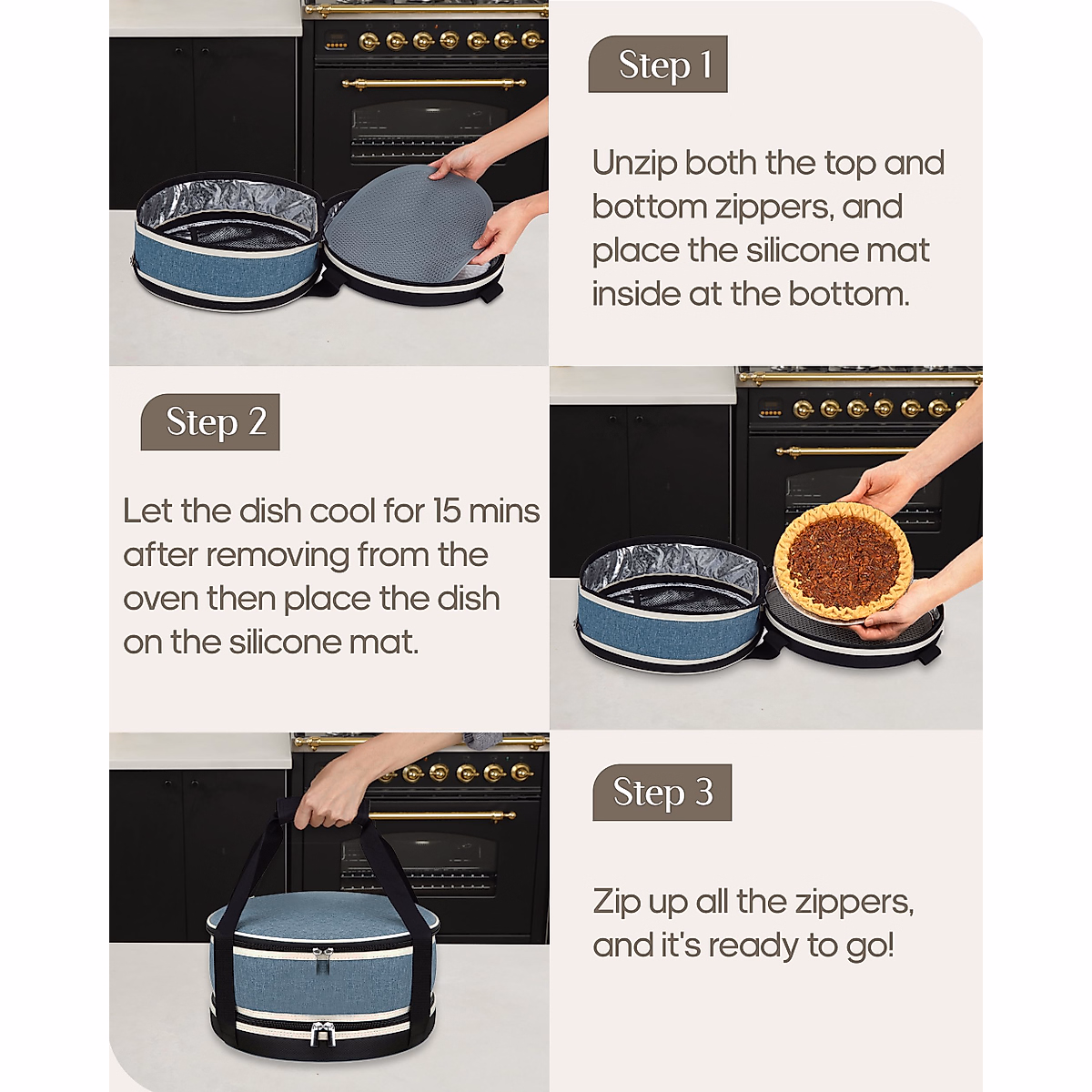 Step 1

Unzip both the top and bottom zippers, and place the silicone mat inside at the bottom.

Step 2

Let the dish cool for 15 mins after removing from the oven then place the dish on the silicone mat.

Step 3

Zip up all the zippers, and it's ready to go!