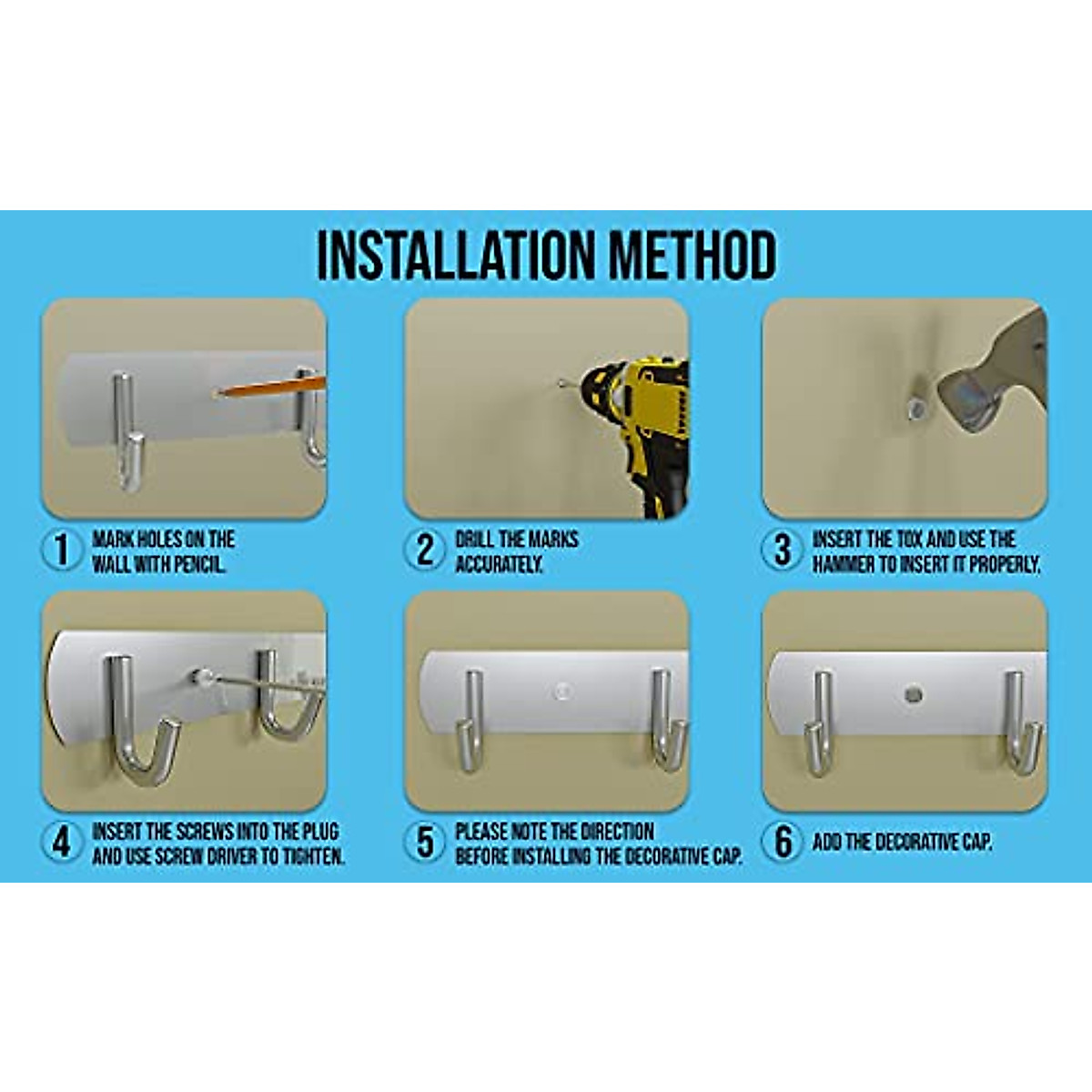 INSTALLATION METHOD

1 MARK HOLES ON THE WALL WITH PENCIL.

2 DRILL THE MARKS ACCURATELY.

3 INSERT THE TOX AND USE THE HAMMER TO INSERT IT PROPERLY.

4 INSERT THE SCREWS INTO THE PLUG AND USE SCREW DRIVER TO TIGHTEN.

5 PLEASE NOTE THE DIRECTION BEFORE INSTALLING THE DECORATIVE CAP.

6 ADD THE DECORATIVE CAP.