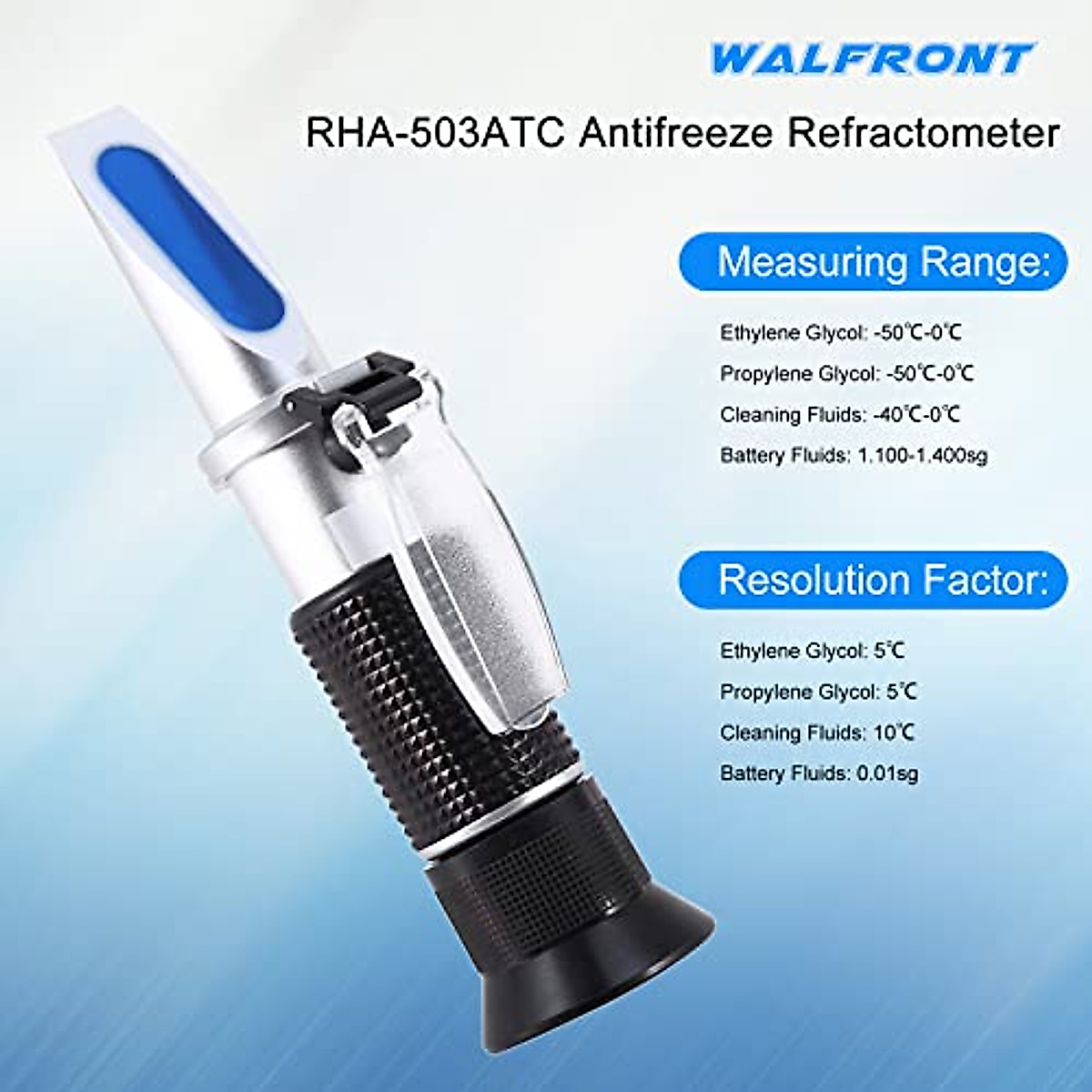 WALFRONT

RHA-503ATC Antifreeze Refractometer

Measuring Range:

Ethylene Glycol: -50℃-0℃

Propylene Glycol: -50℃-0℃

Cleaning Fluids: -40℃-0℃

Battery Fluids: 1.100-1.400sg

Resolution Factor:

Ethylene Glycol: 5℃

Propylene Glycol: 5℃

Cleaning Fluids: 10℃

Battery Fluids: 0.01sg