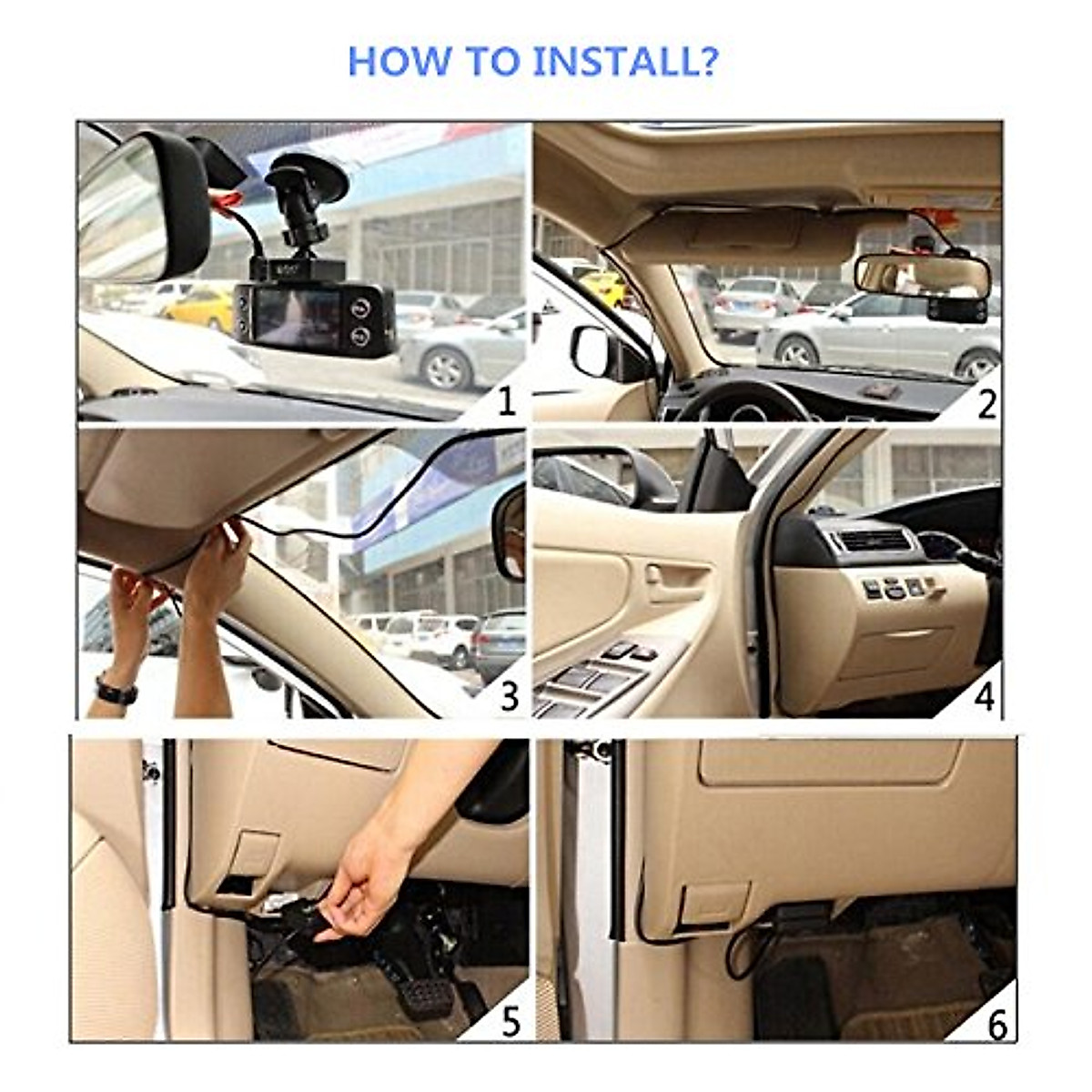 HOW TO INSTALL?

1

2

3

4

5

6