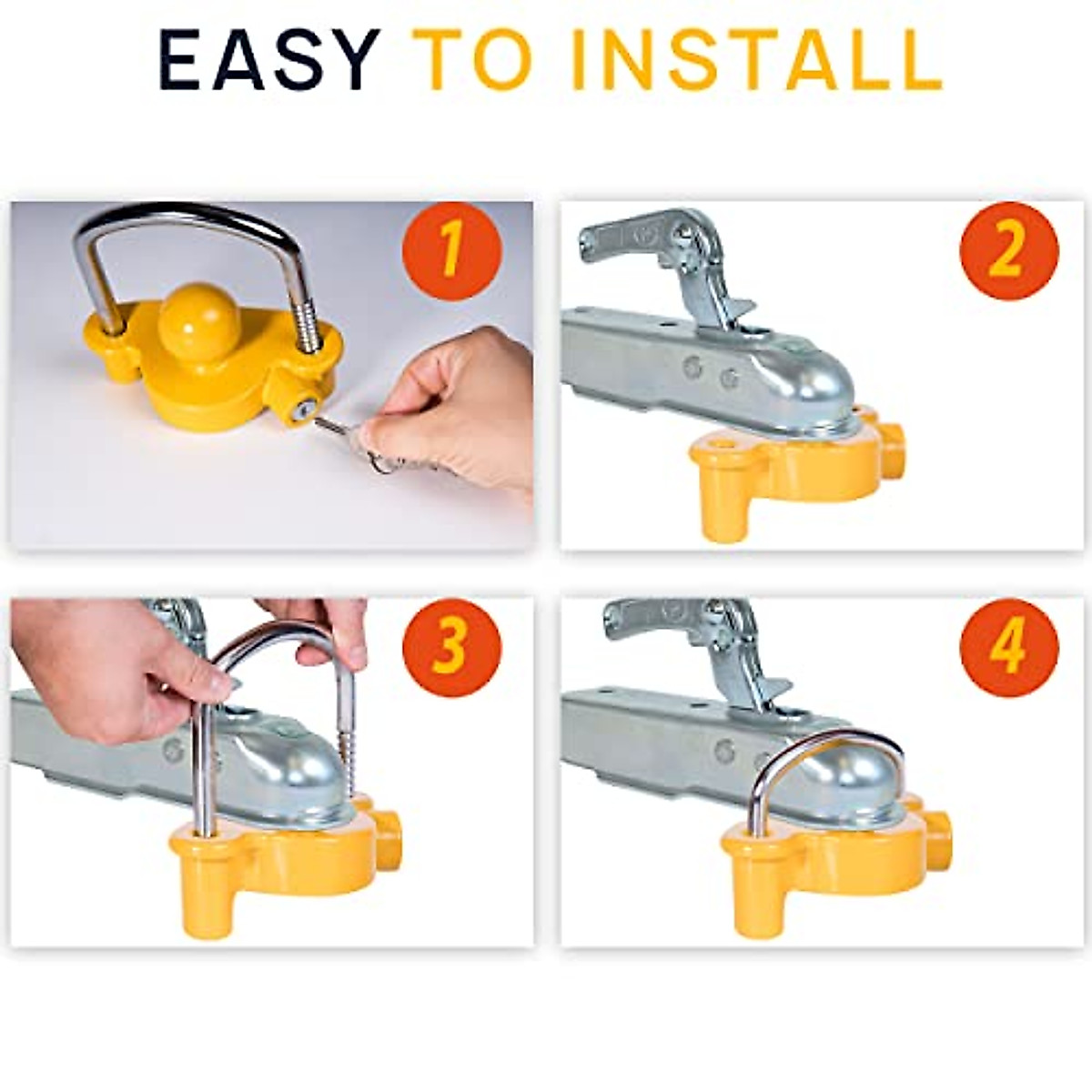 EASY TO INSTALL

1

2

3

4