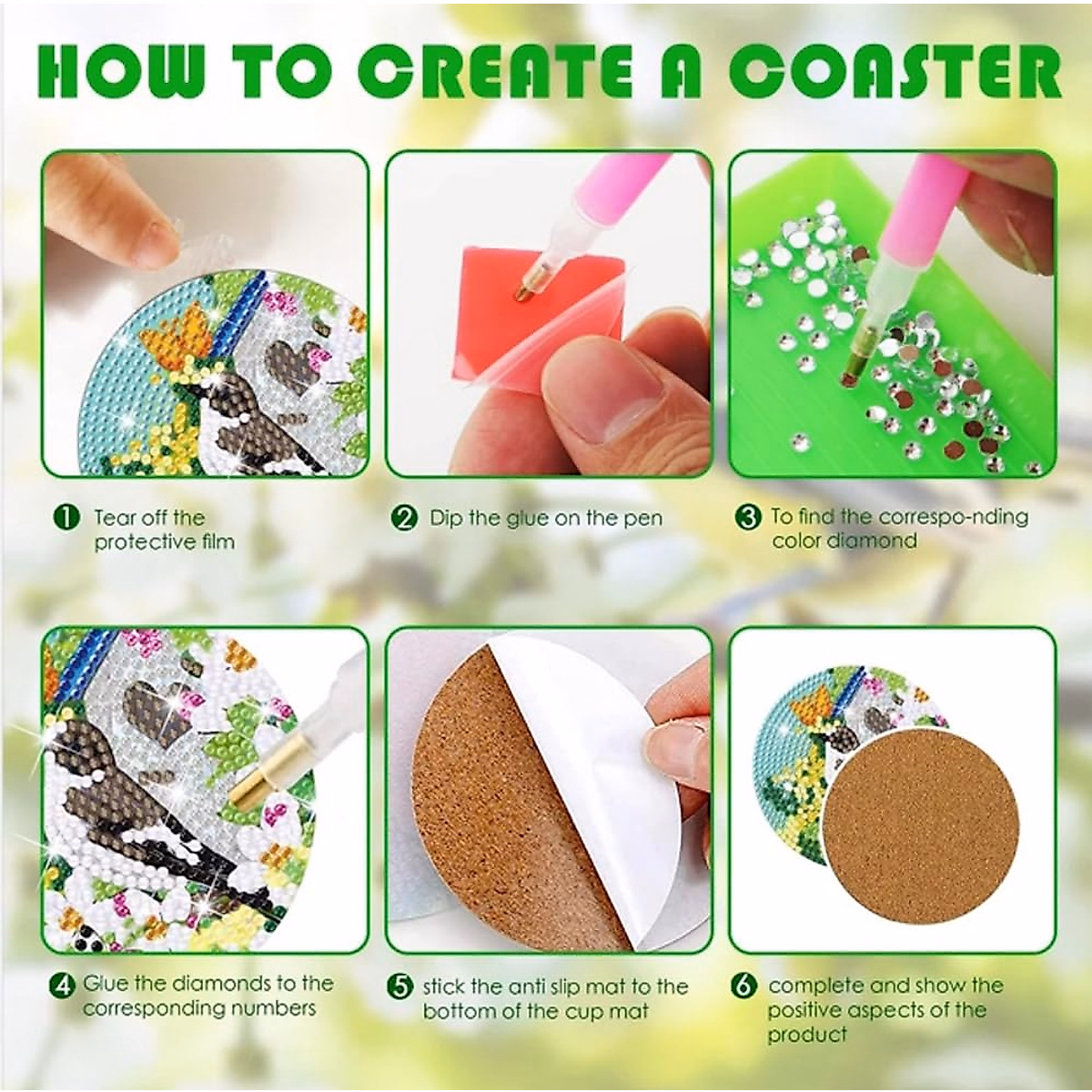 HOW TO CREATE A COASTER

1 Tear off the protective film

2 Dip the glue on the pen

3 To find the correspo-nding color diamond

4 Glue the diamonds to the corresponding numbers

5 stick the anti slip mat to the bottom of the cup mat

6 complete and show the positive aspects of the product