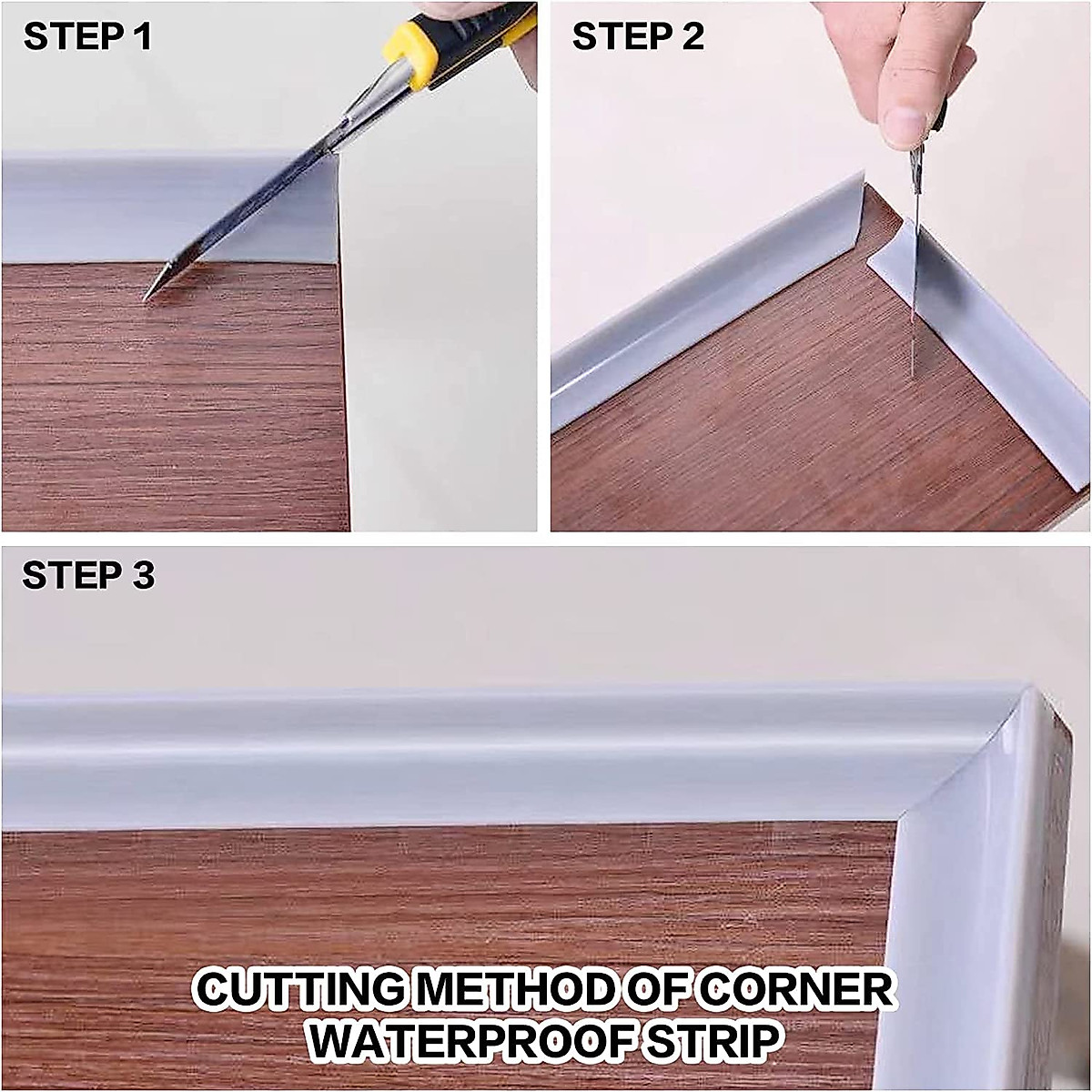 STEP 1

STEP 2

STEP 3

CUTTING METHOD OF CORNER WATERPROOF STRIP