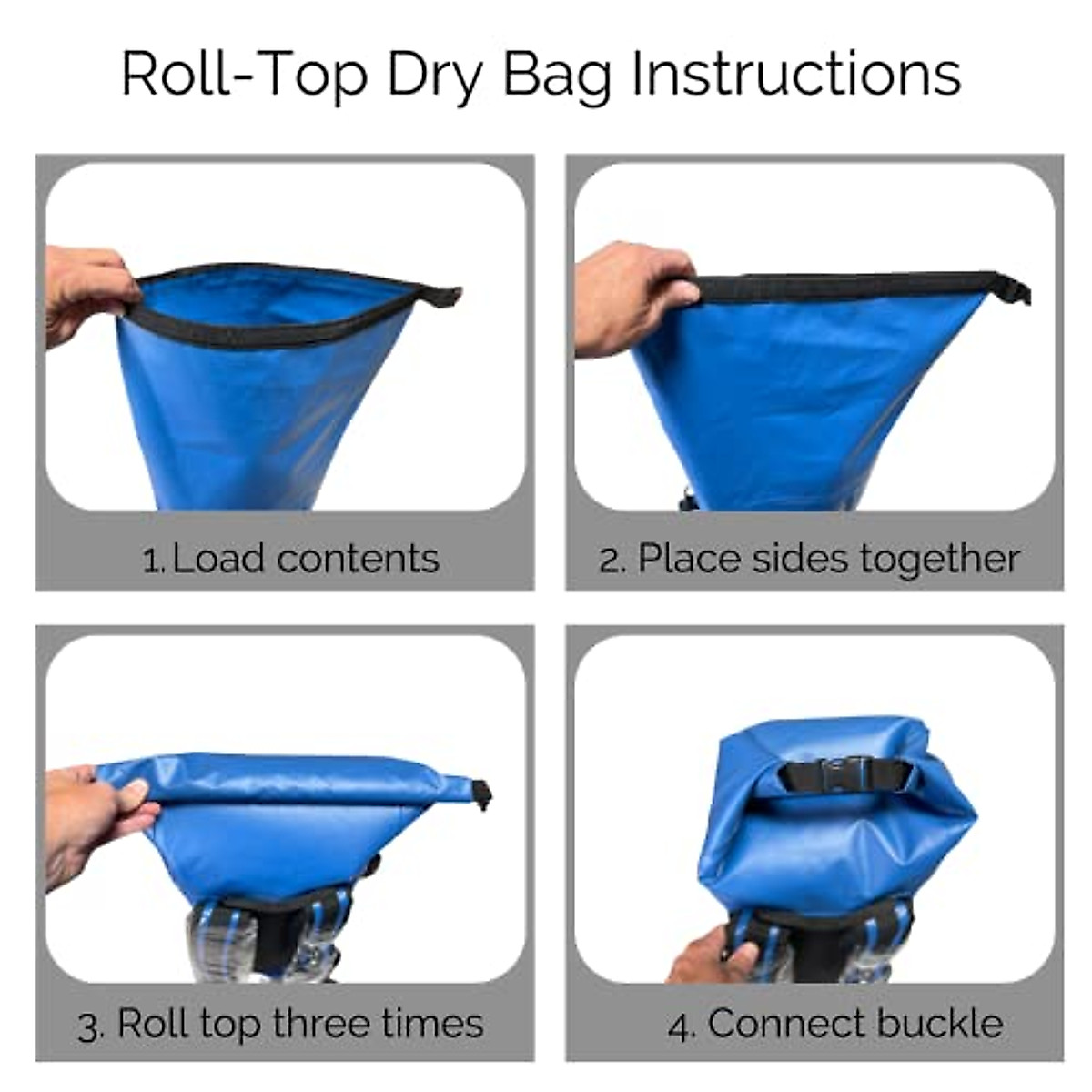 Roll-Top Dry Bag Instructions

1. Load contents

2. Place sides together

3. Roll top three times

4. Connect buckle