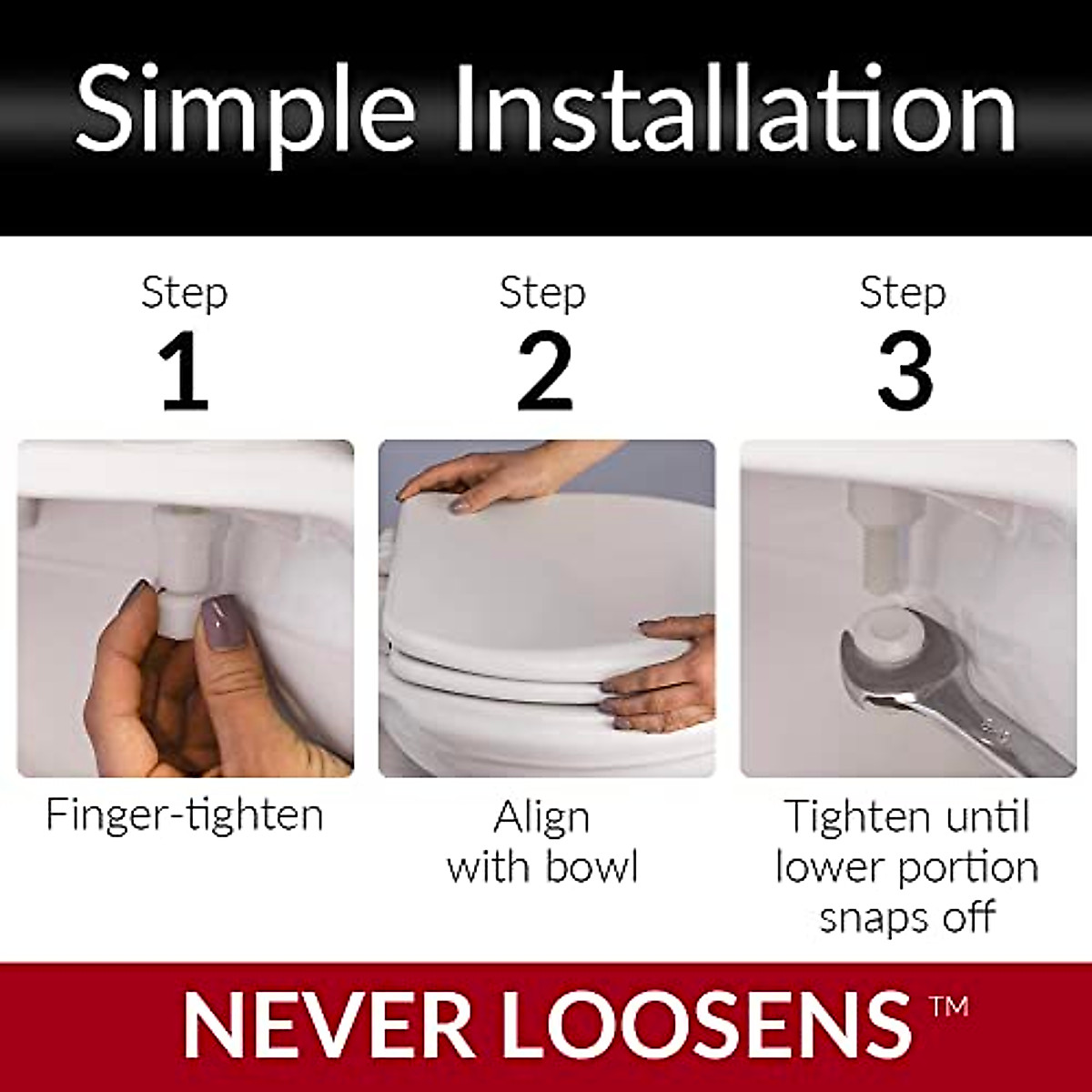 Simple Installation

Step
1

Finger-tighten

Step
2

Align with bowl

Step
3

Tighten until lower portion snaps off

NEVER LOOSENS™