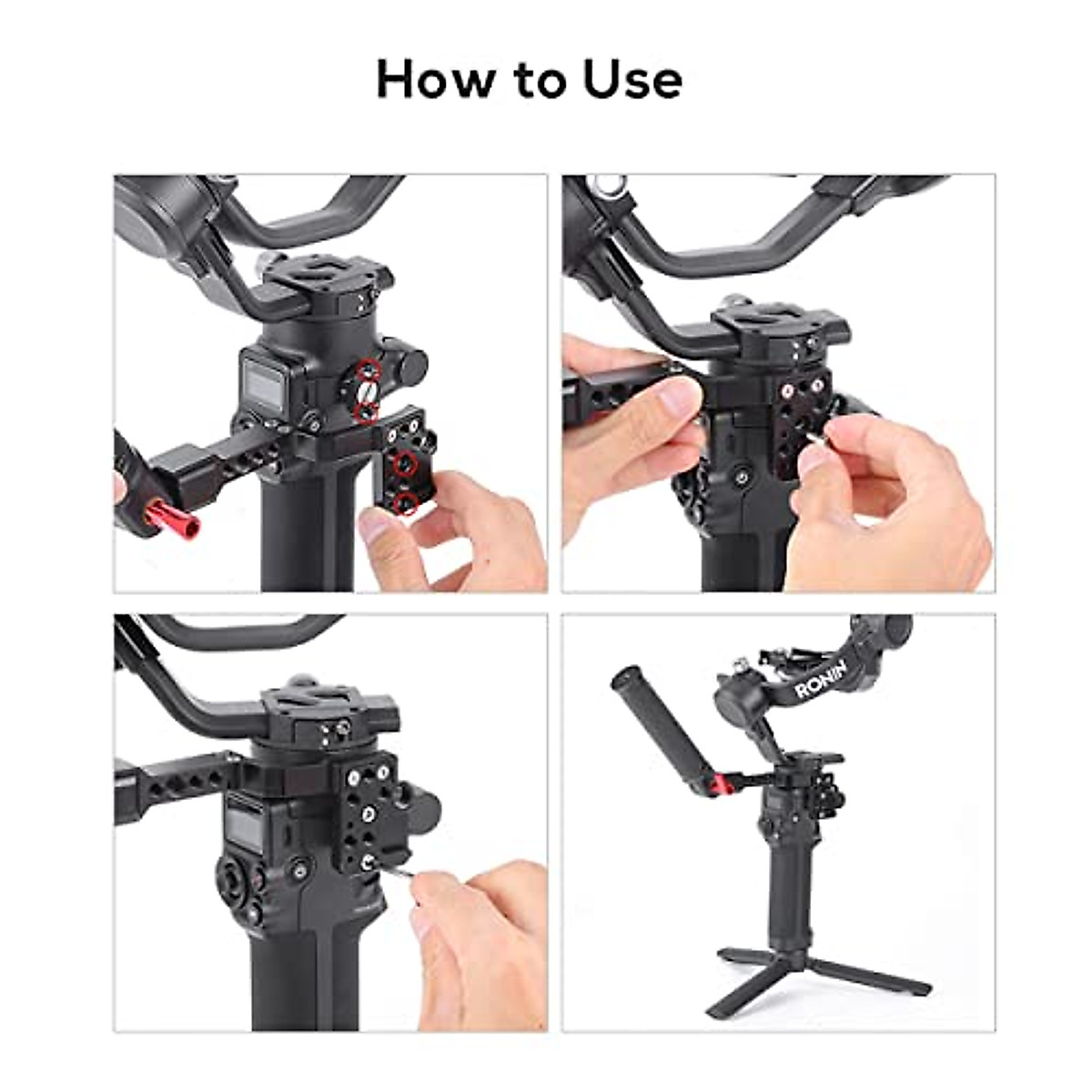 How to Use

RONIN