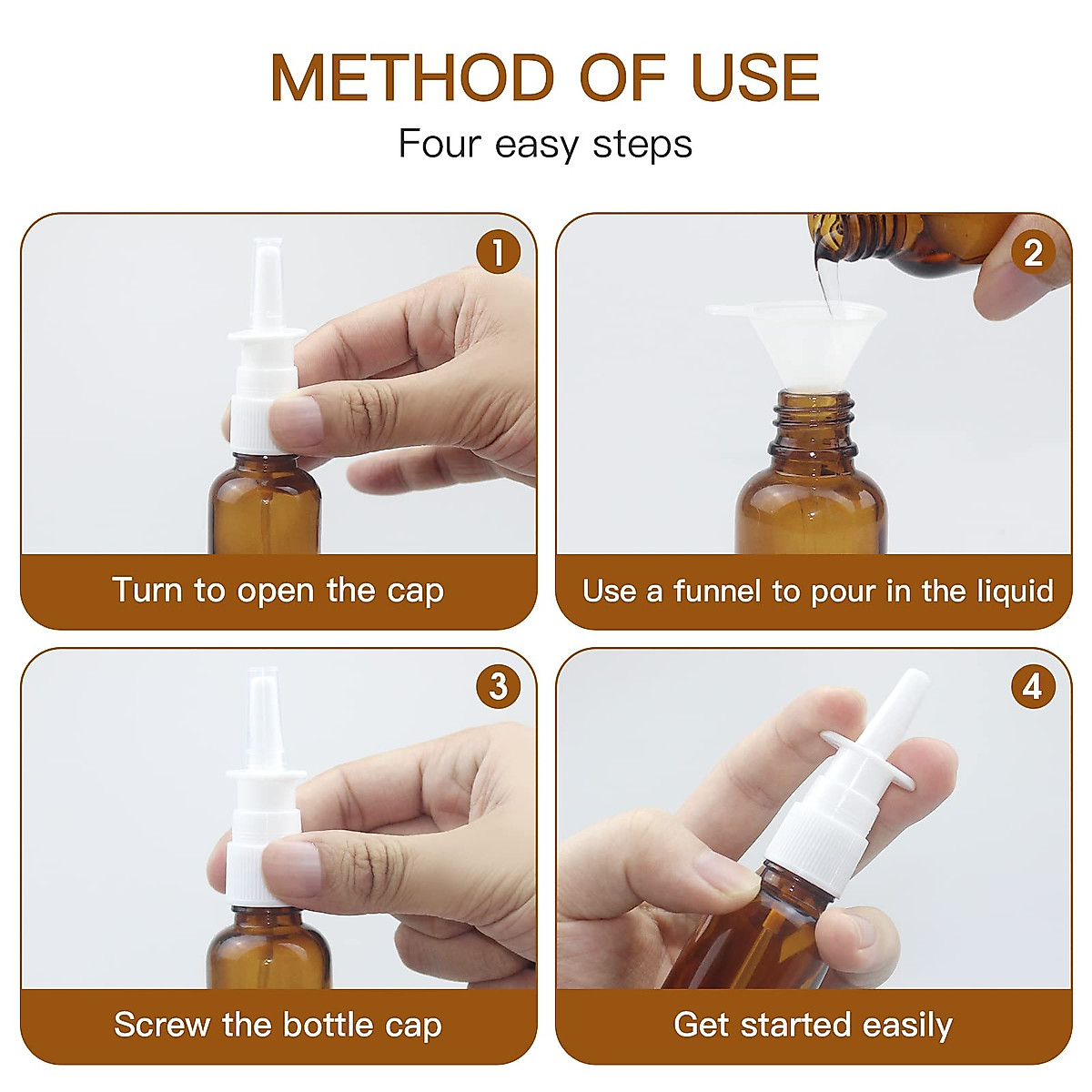 METHOD OF USE

Four easy steps

1

Turn to open the cap

2

Use a funnel to pour in the liquid

3

Screw the bottle cap

4

Get started easily