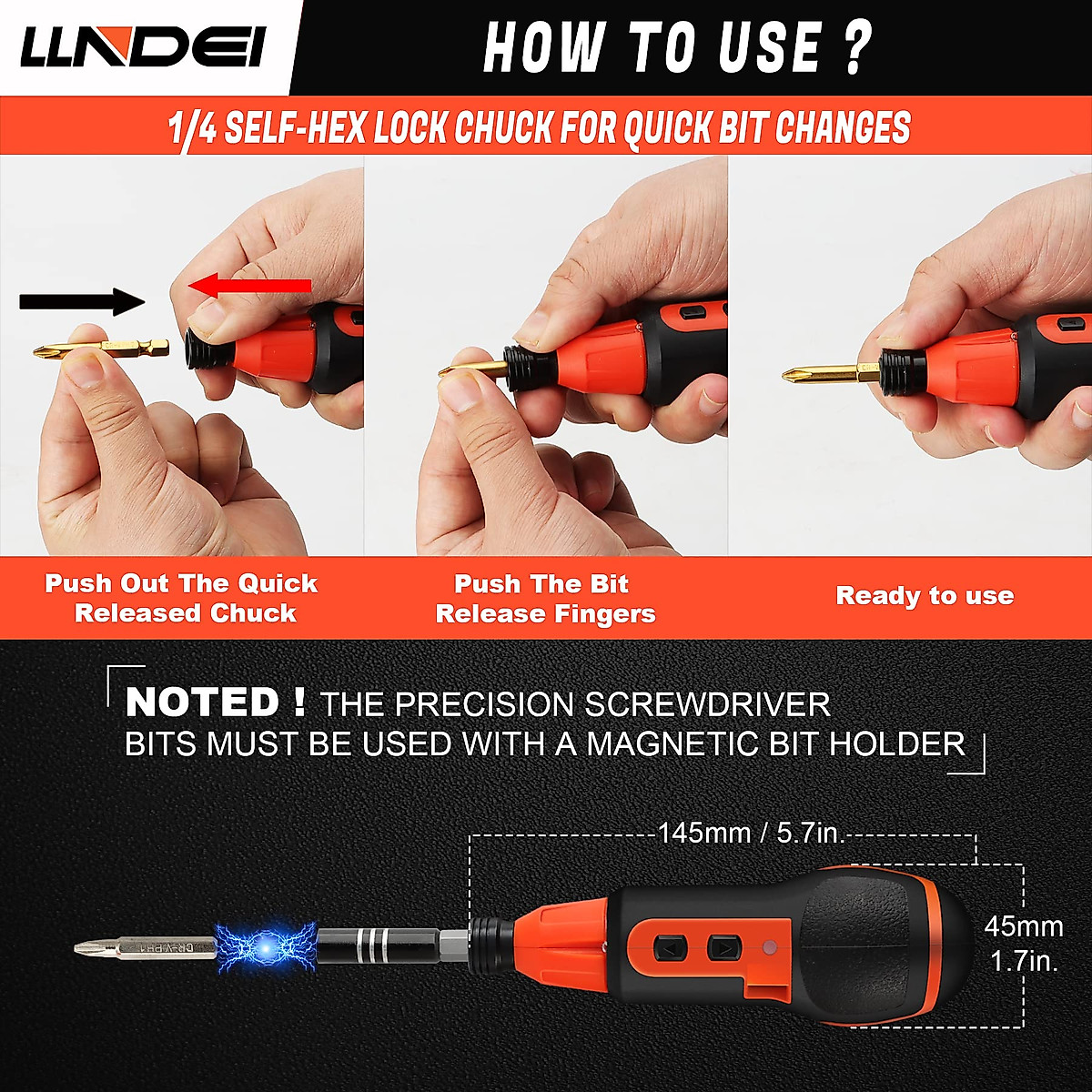 LLNDEI

HOW TO USE ?

1/4 SELF-HEX LOCK CHUCK FOR QUICK BIT CHANGES

Push Out The Quick Released Chuck

Push The Bit Release Fingers

Ready to use

NOTED ! THE PRECISION SCREWDRIVER BITS MUST BE USED WITH A MAGNETIC BIT HOLDER

145mm / 5.7in.

45mm 1.7in.

CR-V PH1