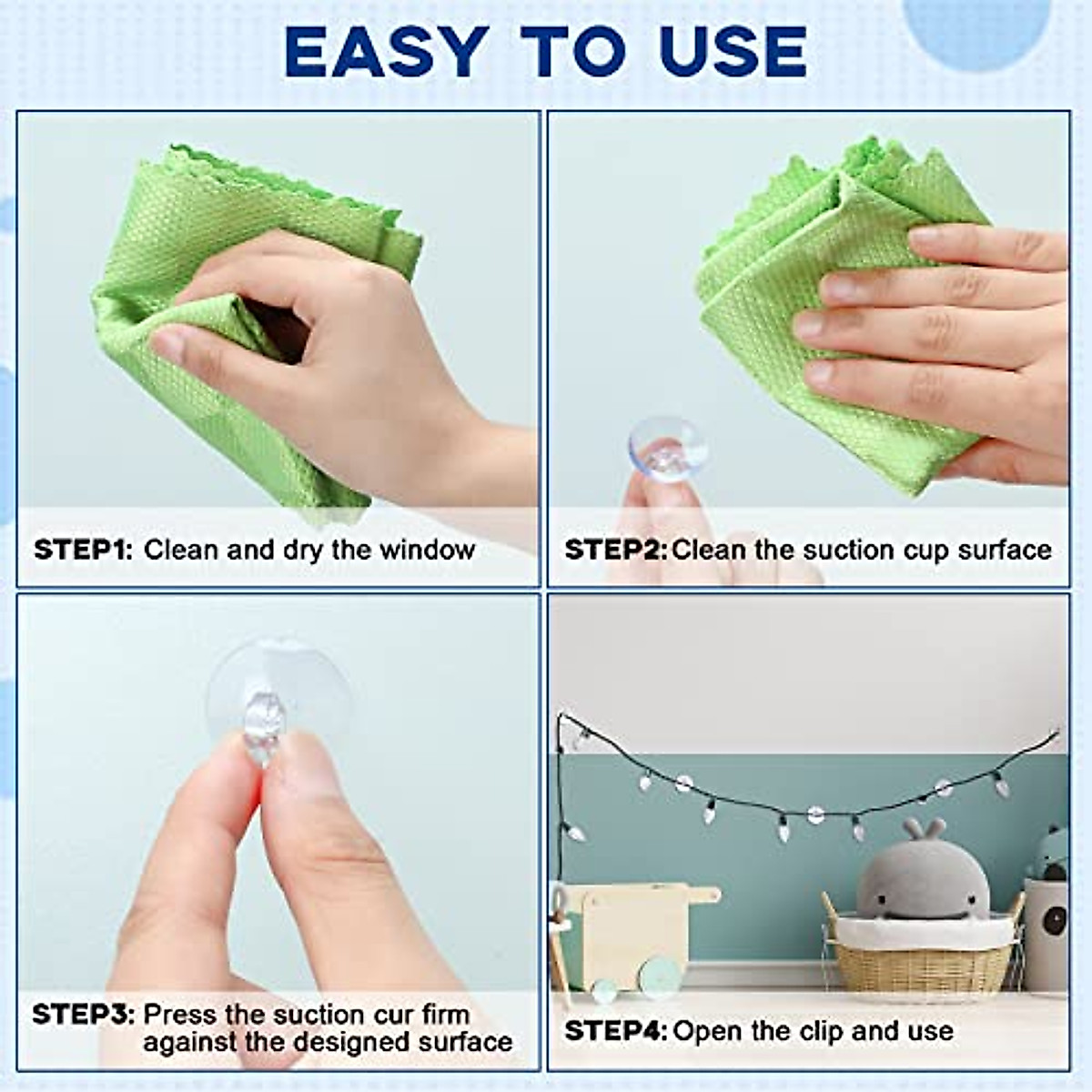 EASY TO USE

STEP1: Clean and dry the window

STEP2: Clean the suction cup surface

STEP3: Press the suction cur firm against the designed surface

STEP4: Open the clip and use